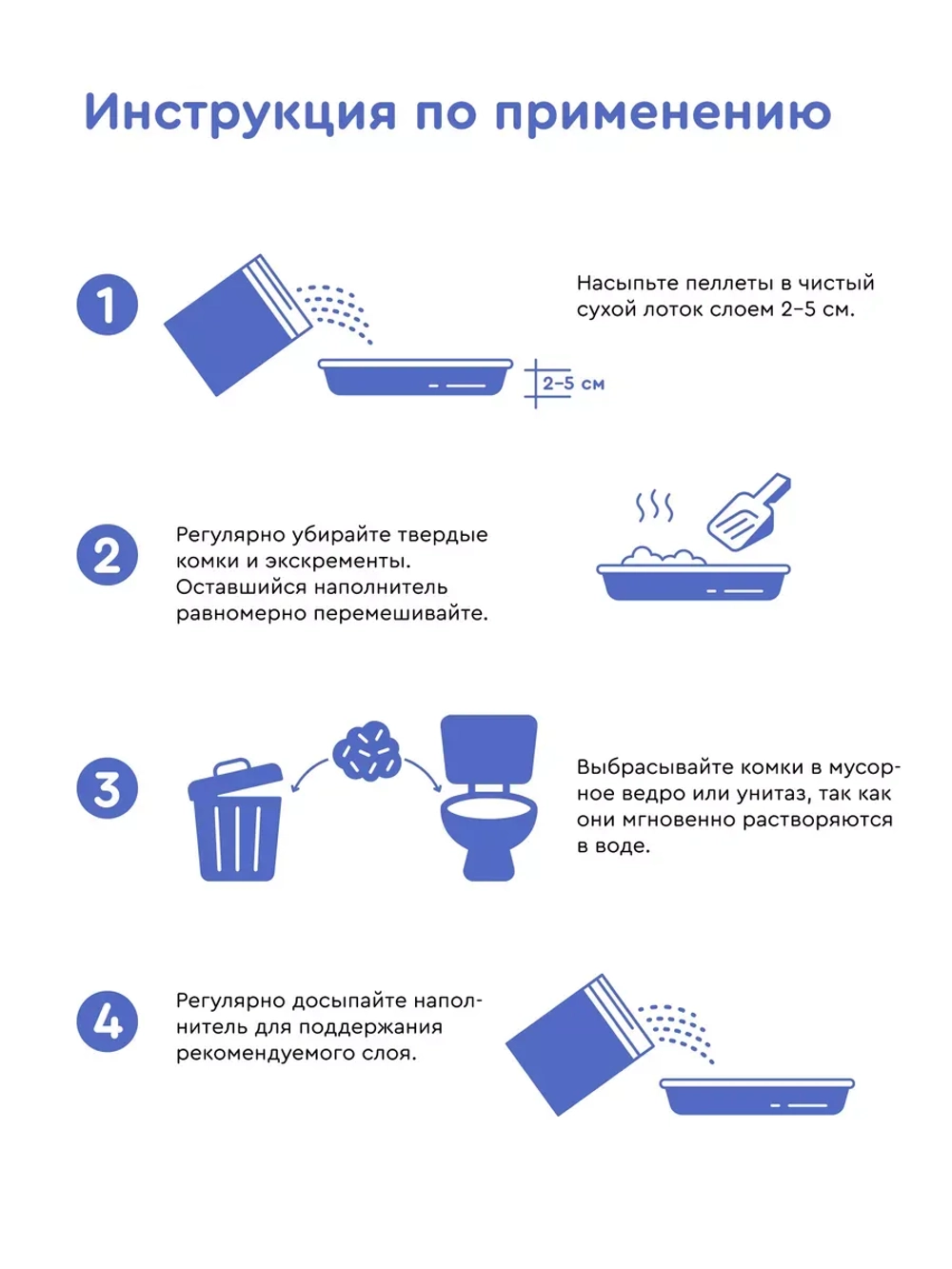 Инструкция по применению

1

Насыпьте пеллеты в чистый сухой лоток слоем 2–5 см.

2–5 см

2

Регулярно убирайте твердые комки и экскременты. Оставшийся наполнитель равномерно перемешивайте.

3

Выбрасывайте комки в мусорное ведро или унитаз, так как они мгновенно растворяются в воде.

4

Регулярно досыпайте наполнитель для поддержания рекомендуемого слоя.