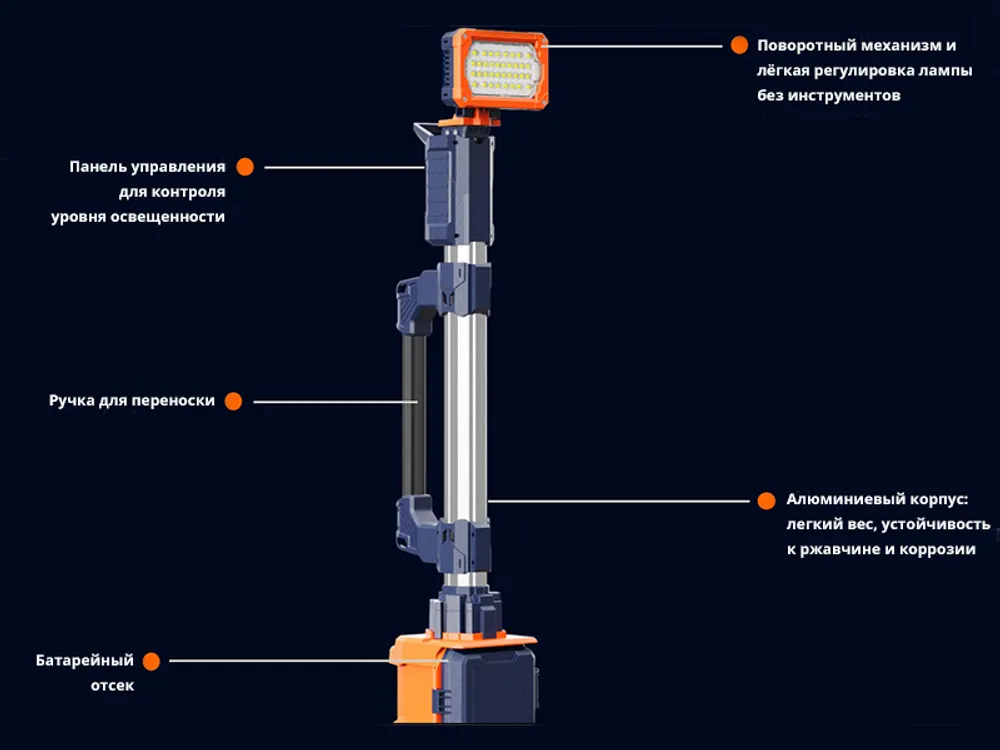 Поворотный механизм и лёгкая регулировка лампы без инструментов

Панель управления для контроля уровня освещенности

Ручка для переноски

Алюминиевый корпус: легкий вес, устойчивость к ржавчине и коррозии

Батарейный отсек