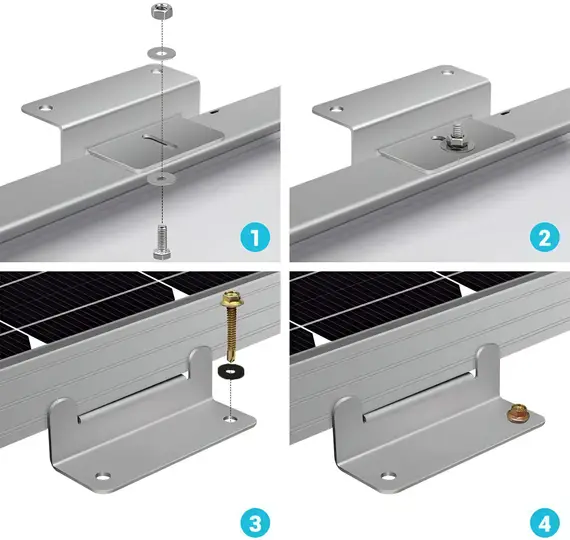 1

2

3

4