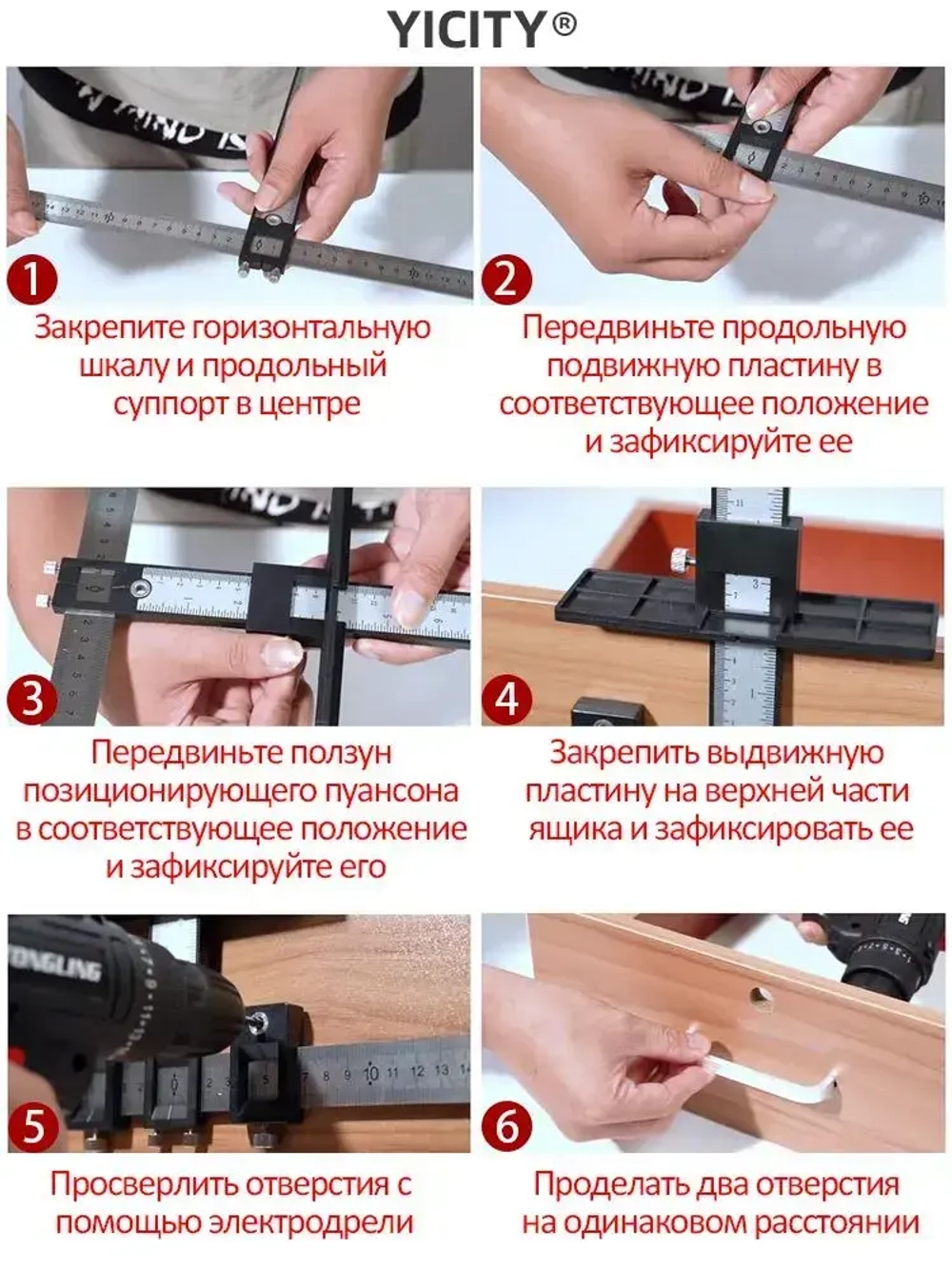 YICITY®

1
Закрепите горизонтальную шкалу и продольный суппорт в центре

2
Передвиньте продольную подвижную пластину в соответствующее положение и зафиксируйте ее

3
Передвиньте ползун позиционирующего пуансона в соответствующее положение и зафиксируйте его

4
Закрепить выдвижную пластину на верхней части ящика и зафиксировать ее

5
Просверлить отверстия с помощью электродрели

6
Проделать два отверстия на одинаковом расстоянии