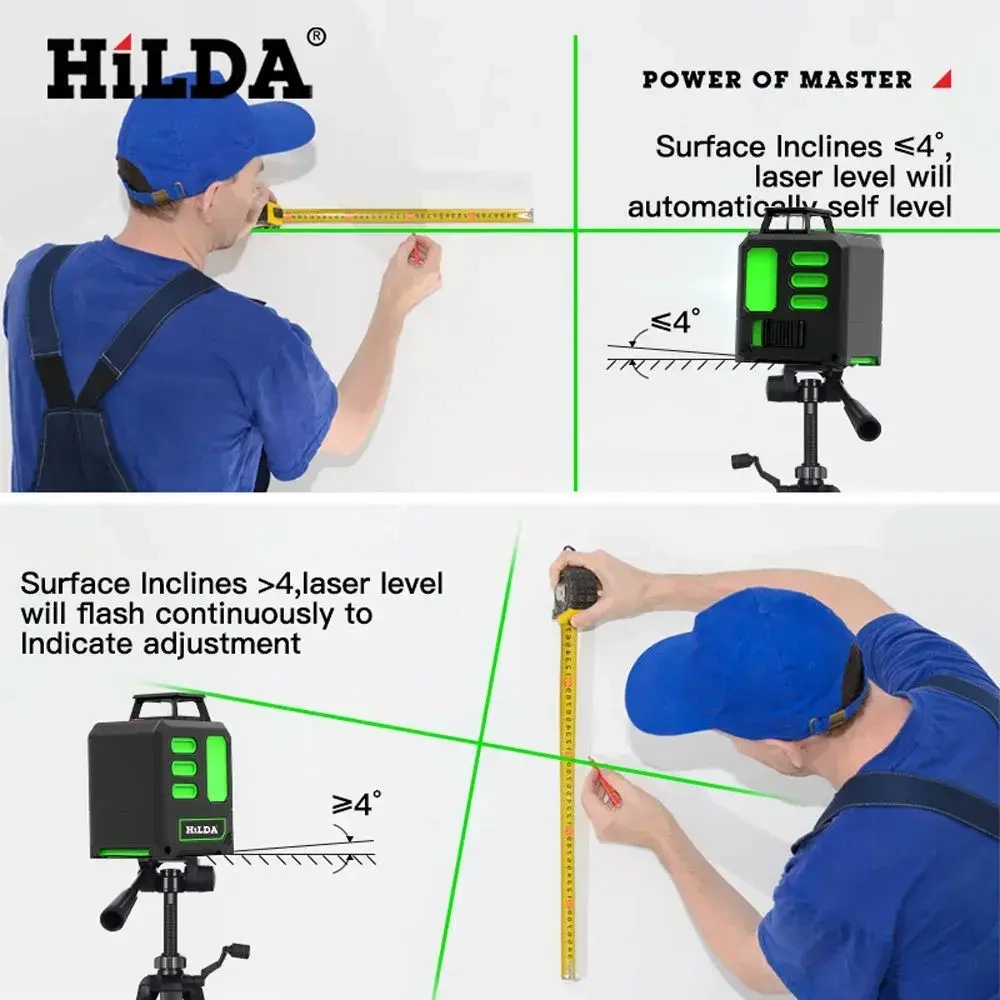 HiLDA®

POWER OF MASTER

Surface Inclines ≤4°, laser level will automatically self level

≤4°

Surface Inclines >4,laser level will flash continuously to Indicate adjustment

HiLDA

≥4°