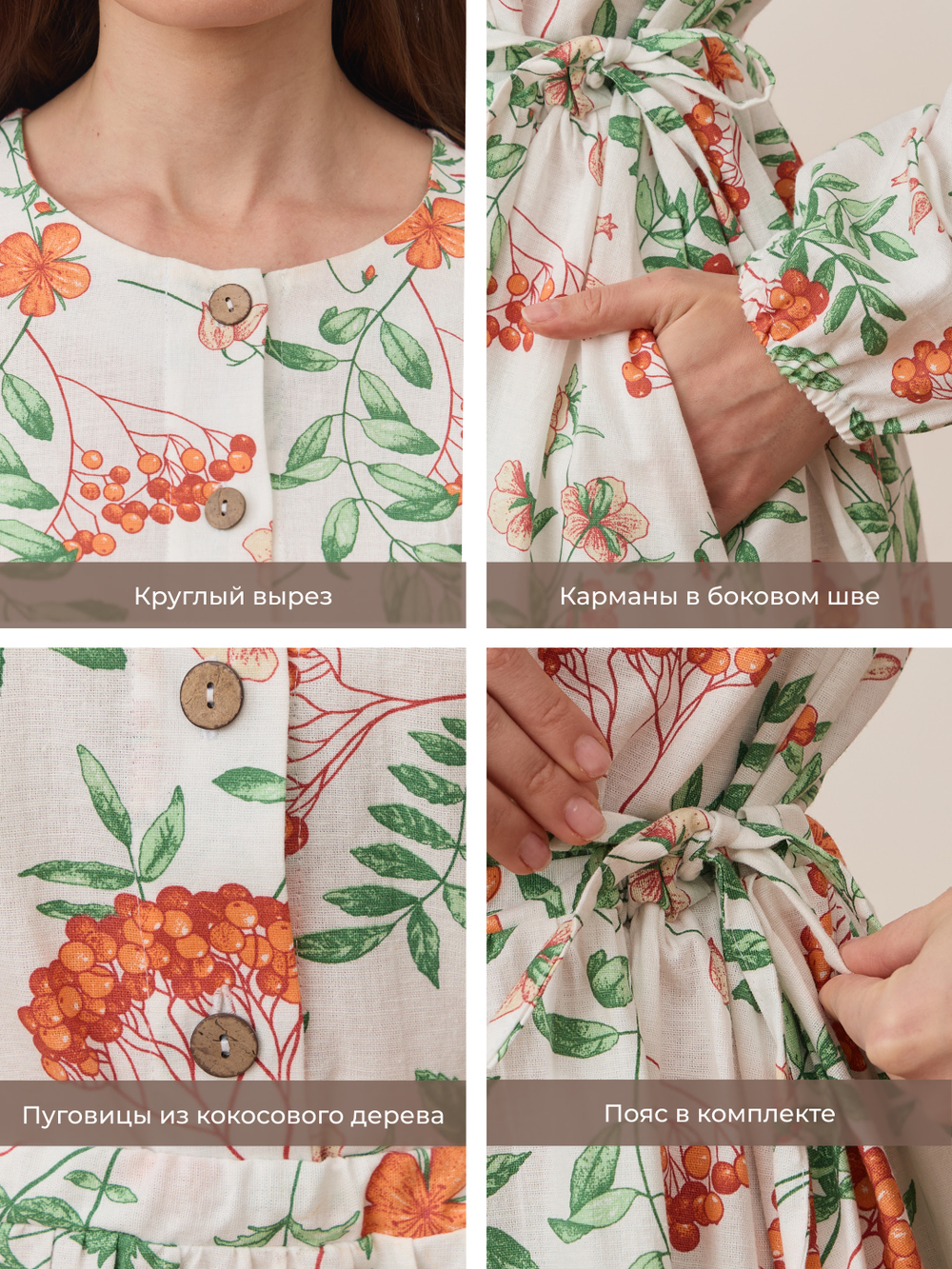 Круглый вырез

Карманы в боковом шве

Пуговицы из кокосового дерева

Пояс в комплекте