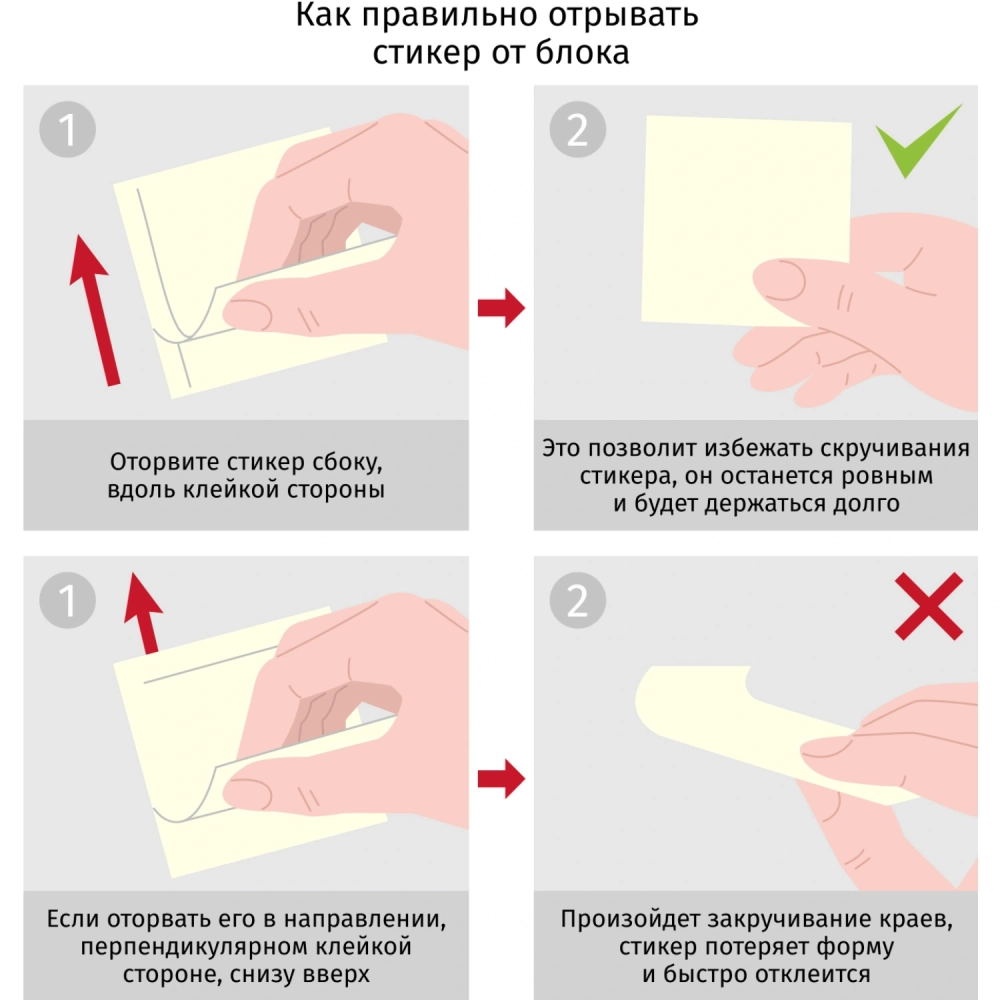 Как правильно отрывать стикер от блока

1

Оторвите стикер сбоку, вдоль клейкой стороны

2

Это позволит избежать скручивания стикера, он останется ровным и будет держаться долго

1

Если оторвать его в направлении, перпендикулярном клейкой стороне, снизу вверх

2

Произойдет закручивание краев, стикер потеряет форму и быстро отклеится