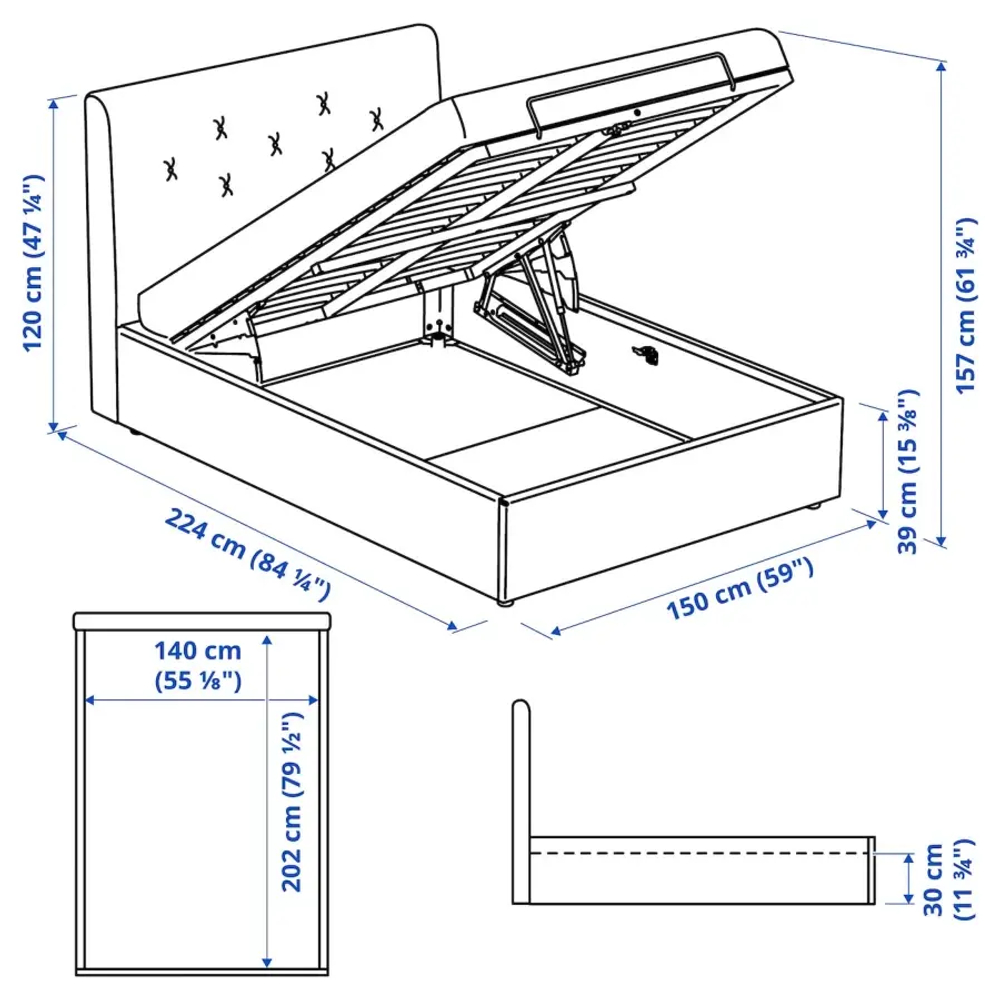 120 cm (47 ¼")

157 cm (61 ¾")

39 cm (15 ⅜")

224 cm (84 ¼")

150 cm (59")

140 cm (55 ⅛")

202 cm (79 ½")

30 cm (11 ¾")