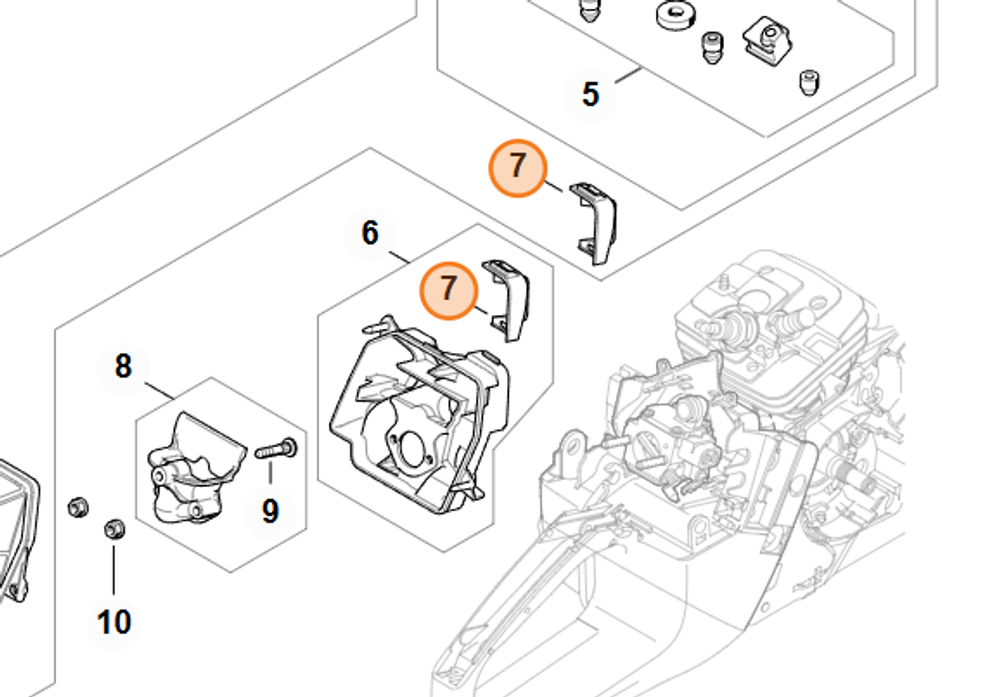 5
7
6
7
8
9
10