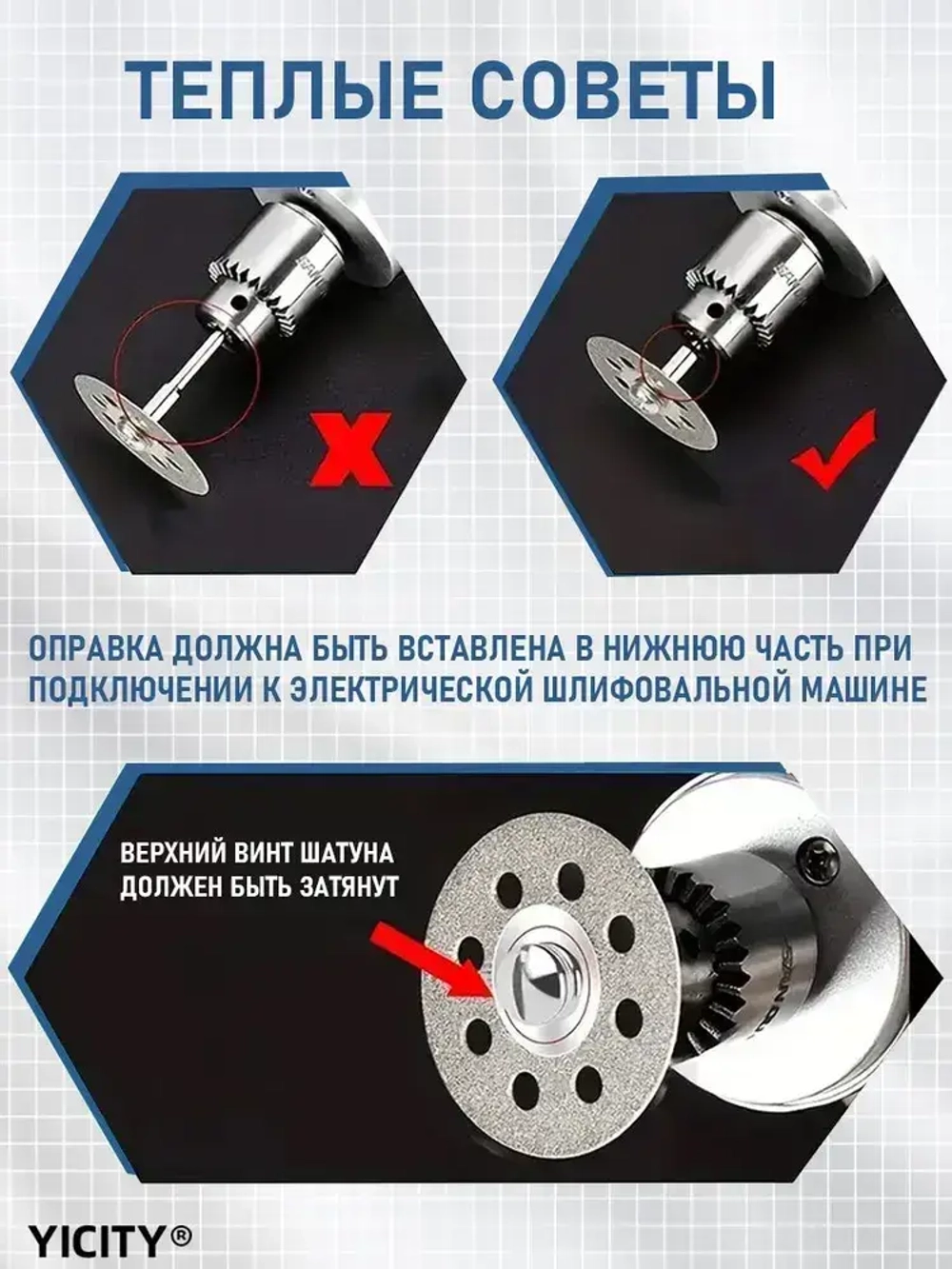 ТЕПЛЫЕ СОВЕТЫ

ОПРАВКА ДОЛЖНА БЫТЬ ВСТАВЛЕНА В НИЖНЮЮ ЧАСТЬ ПРИ ПОДКЛЮЧЕНИИ К ЭЛЕКТРИЧЕСКОЙ ШЛИФОВАЛЬНОЙ МАШИНЕ

ВЕРХНИЙ ВИНТ ШАТУНА ДОЛЖЕН БЫТЬ ЗАТЯНУТ

YICITY®