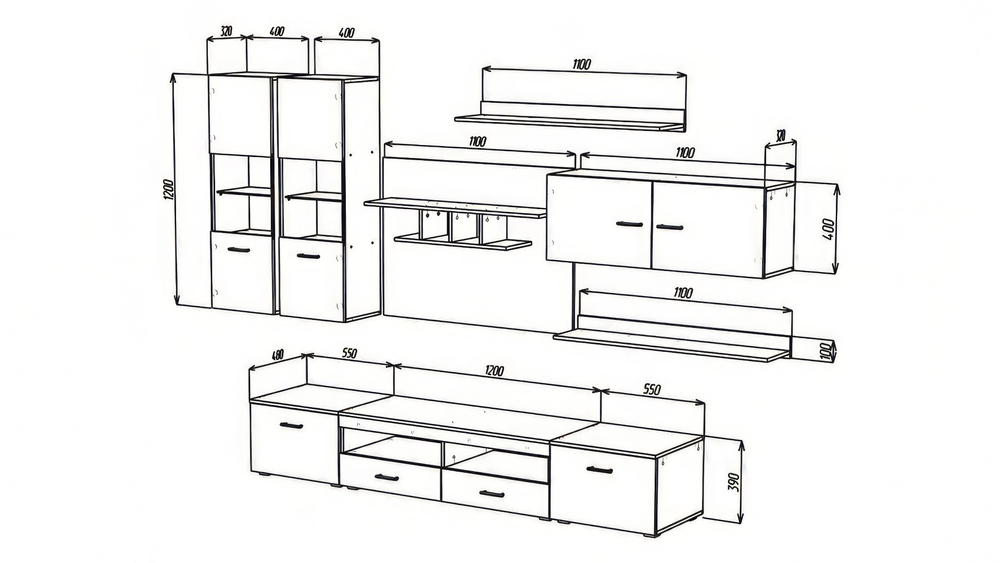 320
400
400
1200
1100
1100
1100
310
400
1100
100
480
550
1200
550
390