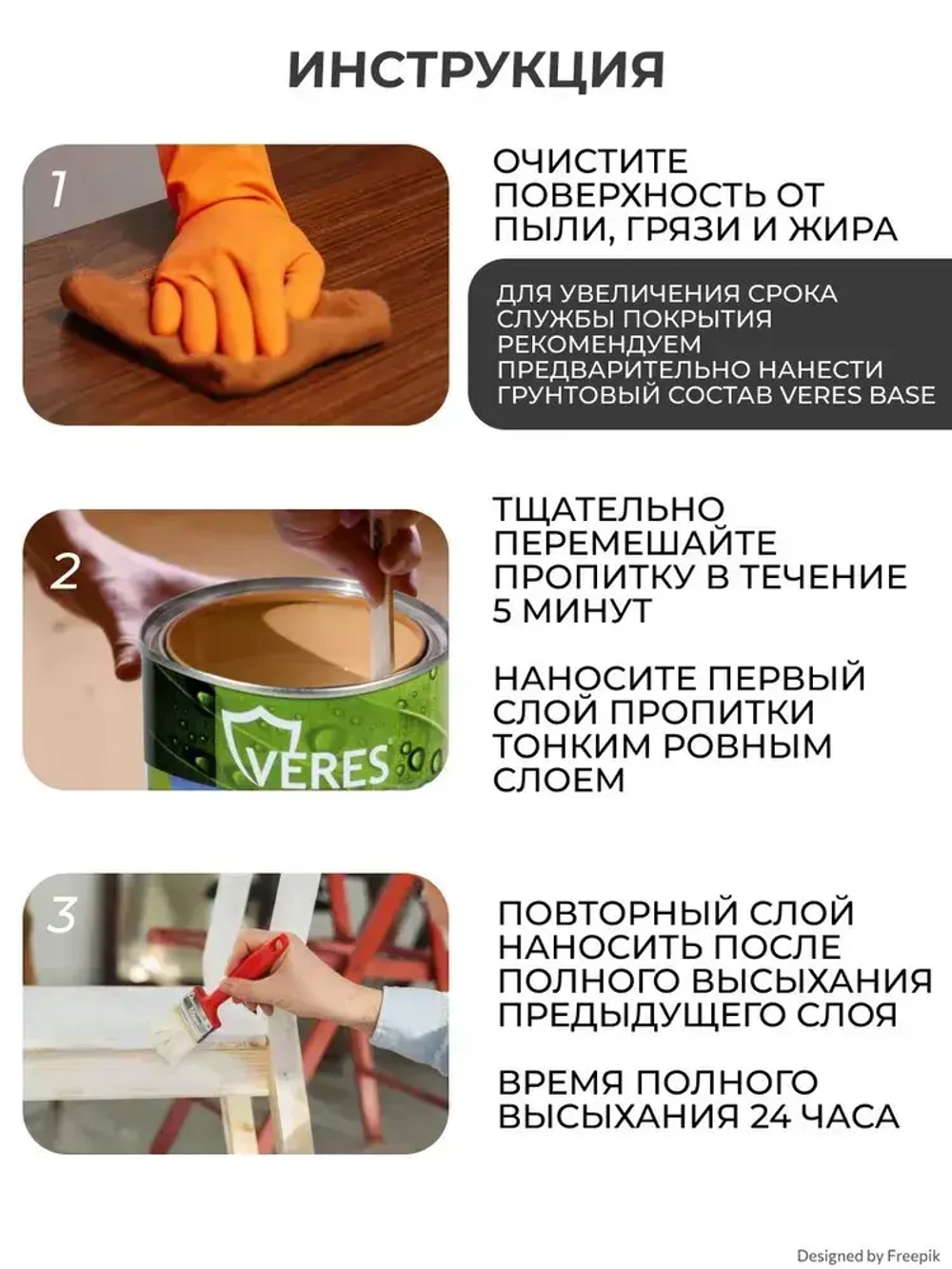 ИНСТРУКЦИЯ

1

ОЧИСТИТЕ ПОВЕРХНОСТЬ ОТ ПЫЛИ, ГРЯЗИ И ЖИРА

ДЛЯ УВЕЛИЧЕНИЯ СРОКА СЛУЖБЫ ПОКРЫТИЯ РЕКОМЕНДУЕМ ПРЕДВАРИТЕЛЬНО НАНЕСТИ ГРУНТОВЫЙ СОСТАВ VERES BASE

2

VERES

ТЩАТЕЛЬНО ПЕРЕМЕШАЙТЕ ПРОПИТКУ В ТЕЧЕНИЕ 5 МИНУТ

НАНОСИТЕ ПЕРВЫЙ СЛОЙ ПРОПИТКИ ТОНКИМ РОВНЫМ СЛОЕМ

3

ПОВТОРНЫЙ СЛОЙ НАНОСИТЬ ПОСЛЕ ПОЛНОГО ВЫСЫХАНИЯ ПРЕДЫДУЩЕГО СЛОЯ

ВРЕМЯ ПОЛНОГО ВЫСЫХАНИЯ 24 ЧАСА

Designed by Freepik