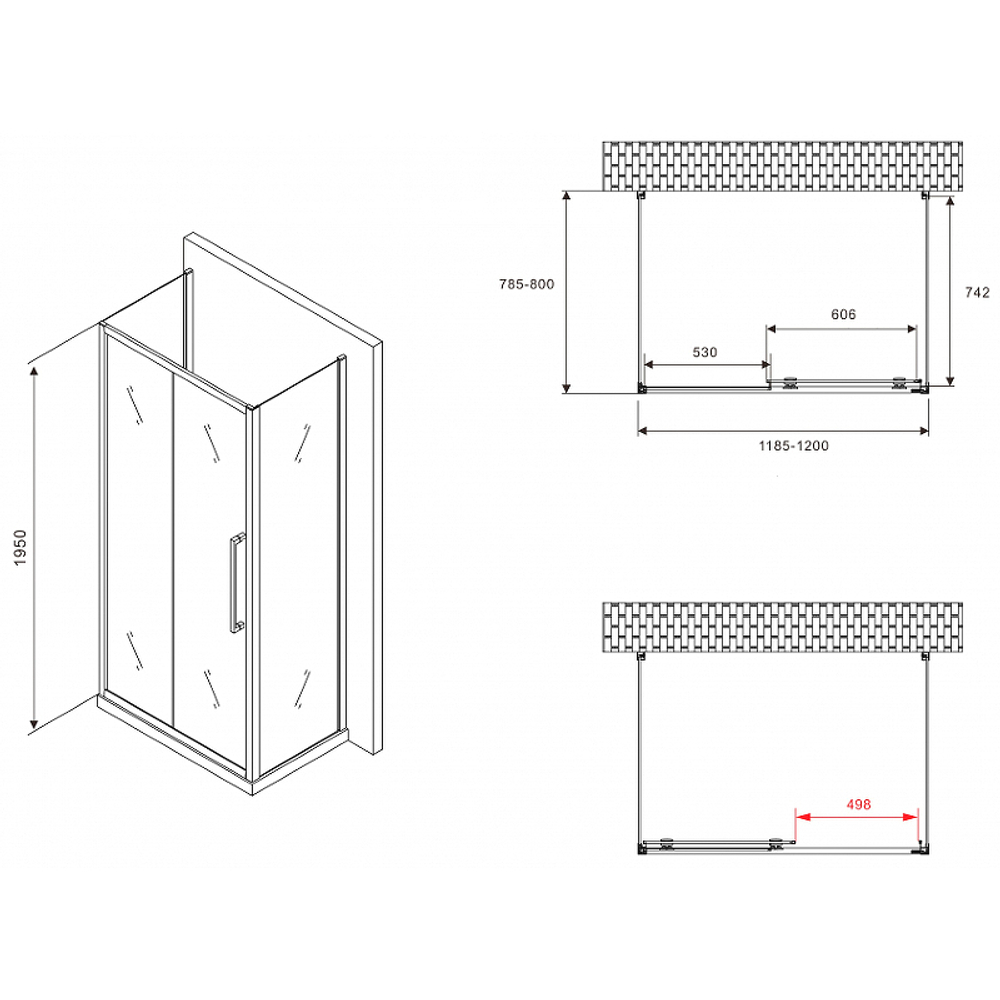 1950

785-800

742

606

530

1185-1200

498