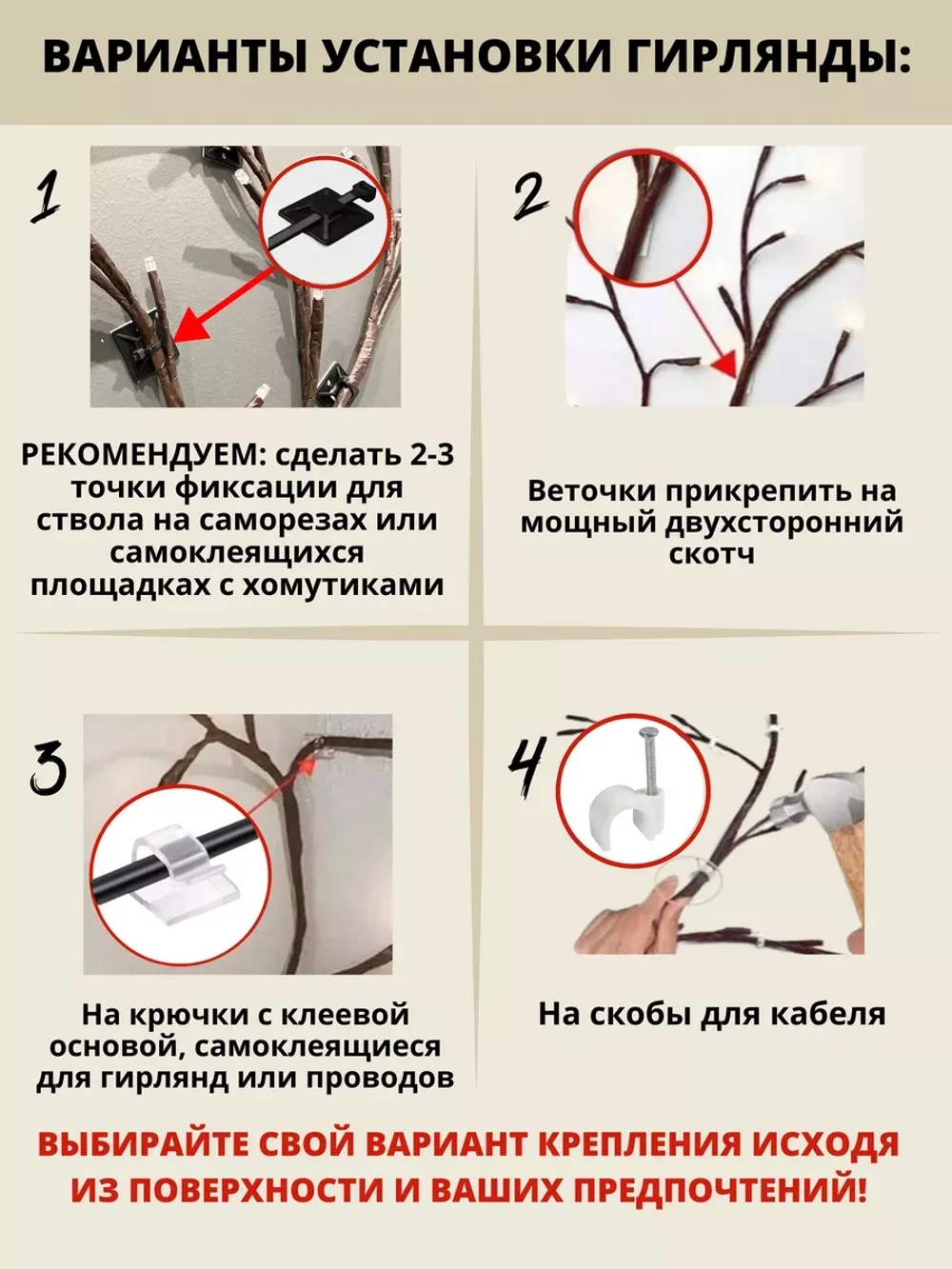 ВАРИАНТЫ УСТАНОВКИ ГИРЛЯНДЫ:

1

РЕКОМЕНДУЕМ: сделать 2-3 точки фиксации для ствола на саморезах или самоклеящихся площадках с хомутиками

2

Веточки прикрепить на мощный двухсторонний скотч

3

На крючки с клеевой основой, самоклеящиеся для гирлянд или проводов

4

На скобы для кабеля

ВЫБИРАЙТЕ СВОЙ ВАРИАНТ КРЕПЛЕНИЯ ИСХОДЯ ИЗ ПОВЕРХНОСТИ И ВАШИХ ПРЕДПОЧТЕНИЙ!