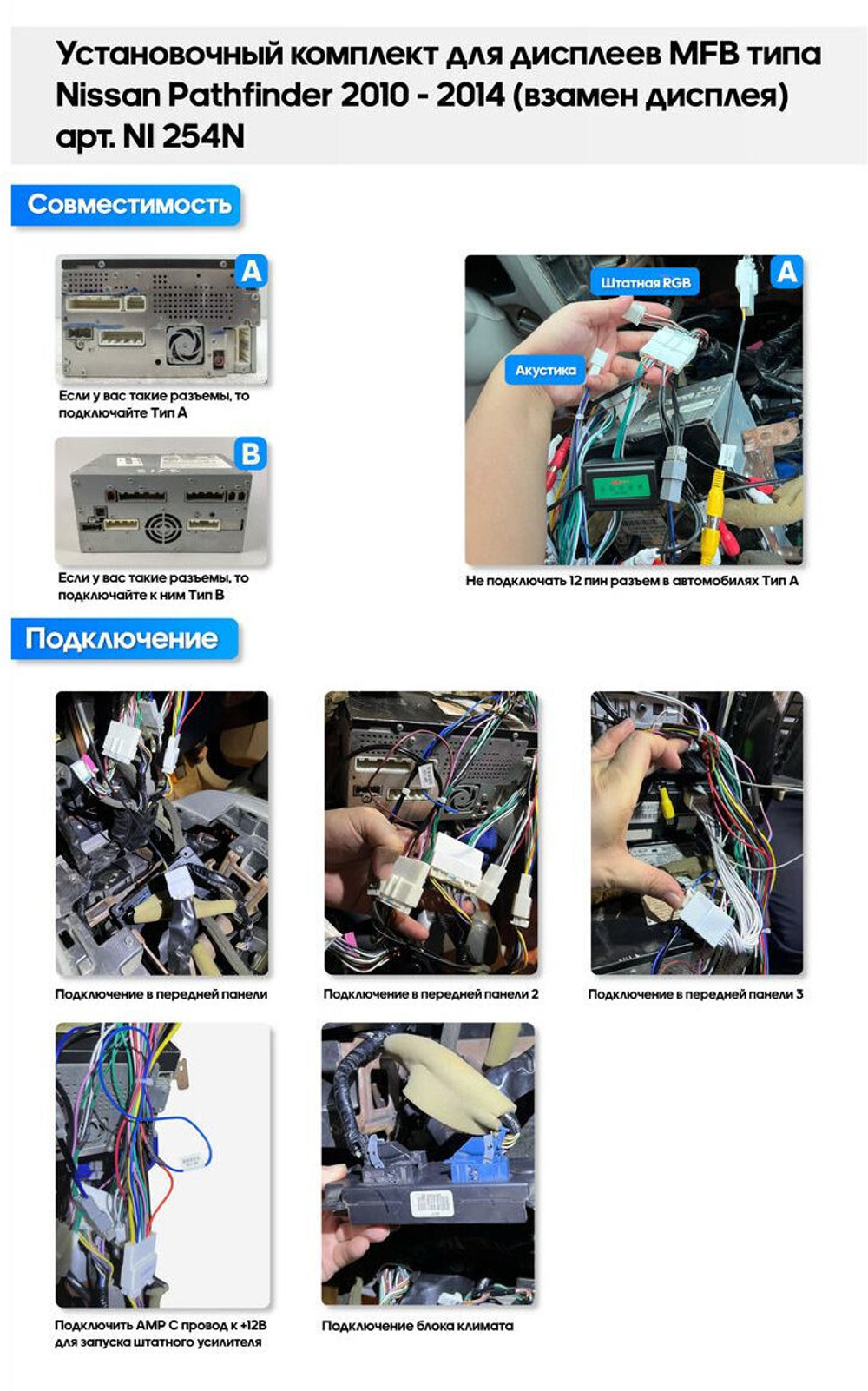 Установочный комплект для дисплеев MFB типа Nissan Pathfinder 2010 - 2014 (взамен дисплея) арт. NI 254N

Совместимость

A

Если у вас такие разъемы, то подключайте Тип A

B

Если у вас такие разъемы, то подключайте к ним Тип B

Штатная RGB

A

Акустика

Не подключать 12 пин разъем в автомобилях Тип A

Подключение

Подключение в передней панели

Подключение в передней панели 2

Подключение в передней панели 3

Подключить AMP C провод к +12В для запуска штатного усилителя

Подключение блока климата