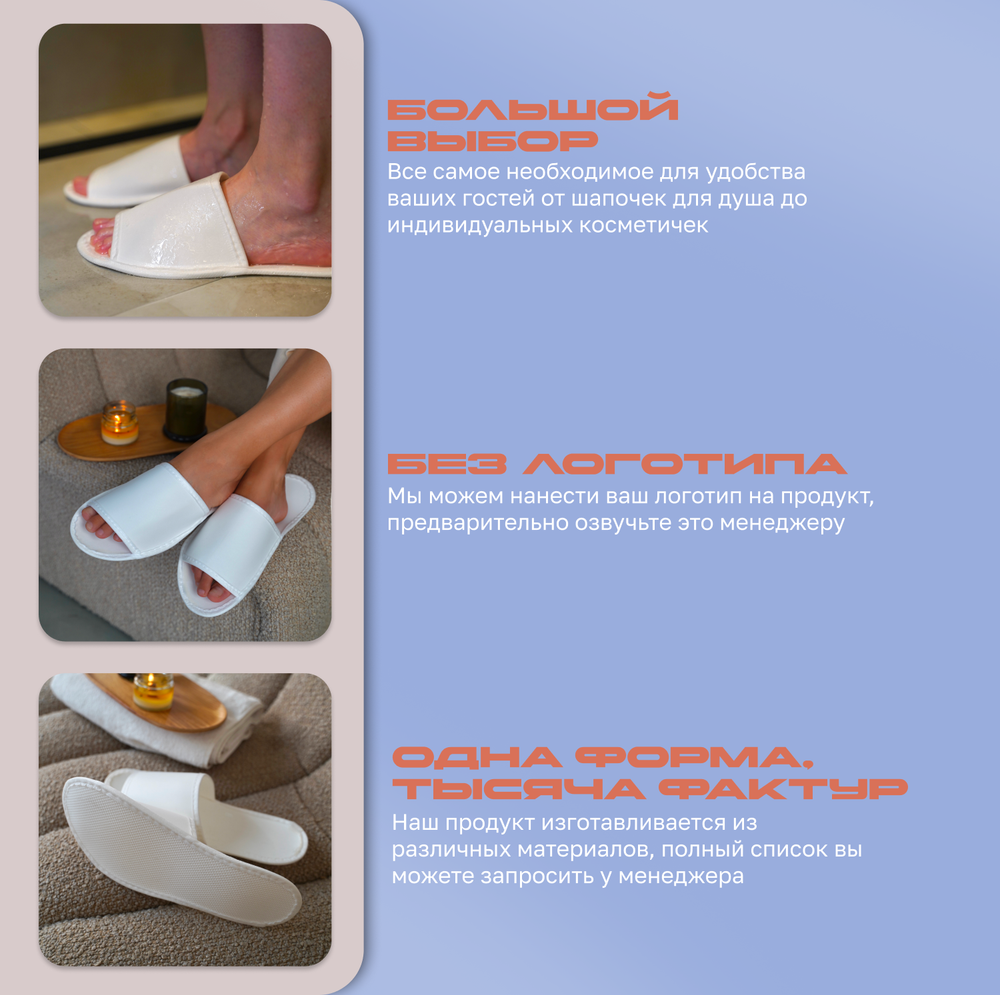 БОЛЬШОЙ ВЫБОР
Все самое необходимое для удобства ваших гостей от шапочек для душа до индивидуальных косметичек

БЕЗ ЛОГОТИПА
Мы можем нанести ваш логотип на продукт, предварительно озвучьте это менеджеру

ОДНА ФОРМА. ТЫСЯЧА ФАКТУР
Наш продукт изготавливается из различных материалов, полный список вы можете запросить у менеджера