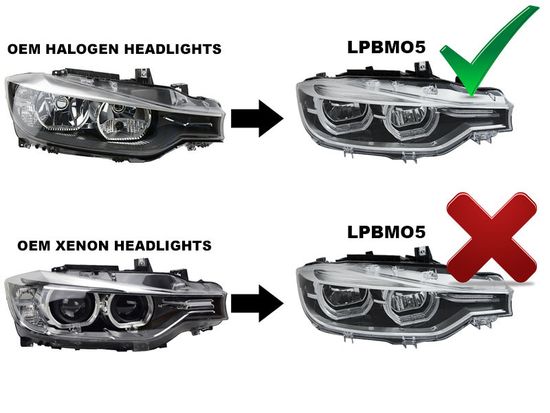 OEM HALOGEN HEADLIGHTS

LPBMO5

OEM XENON HEADLIGHTS

LPBMO5