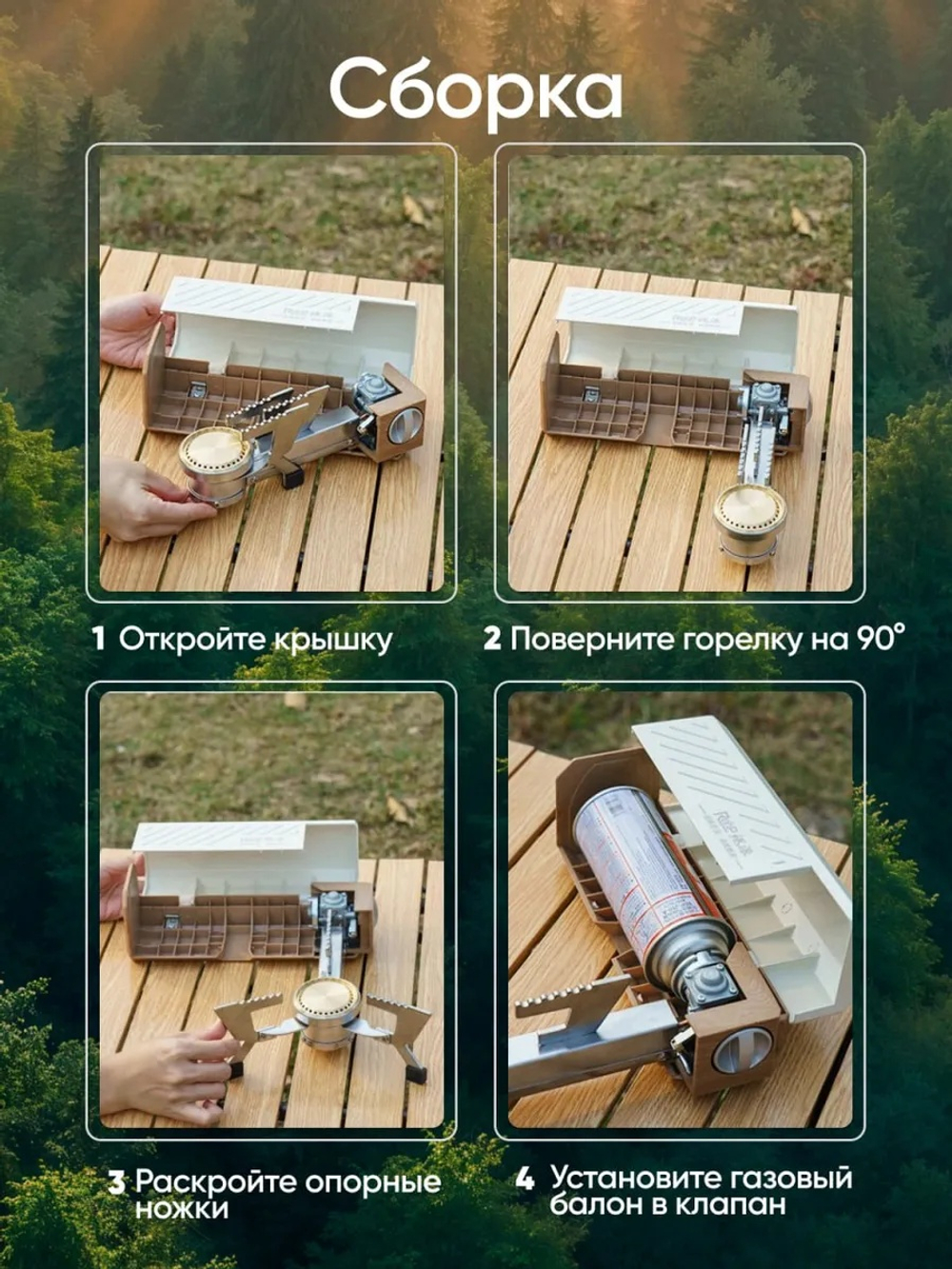 Сборка

1 Откройте крышку

2 Поверните горелку на 90°

3 Раскройте опорные ножки

4 Установите газовый балон в клапан