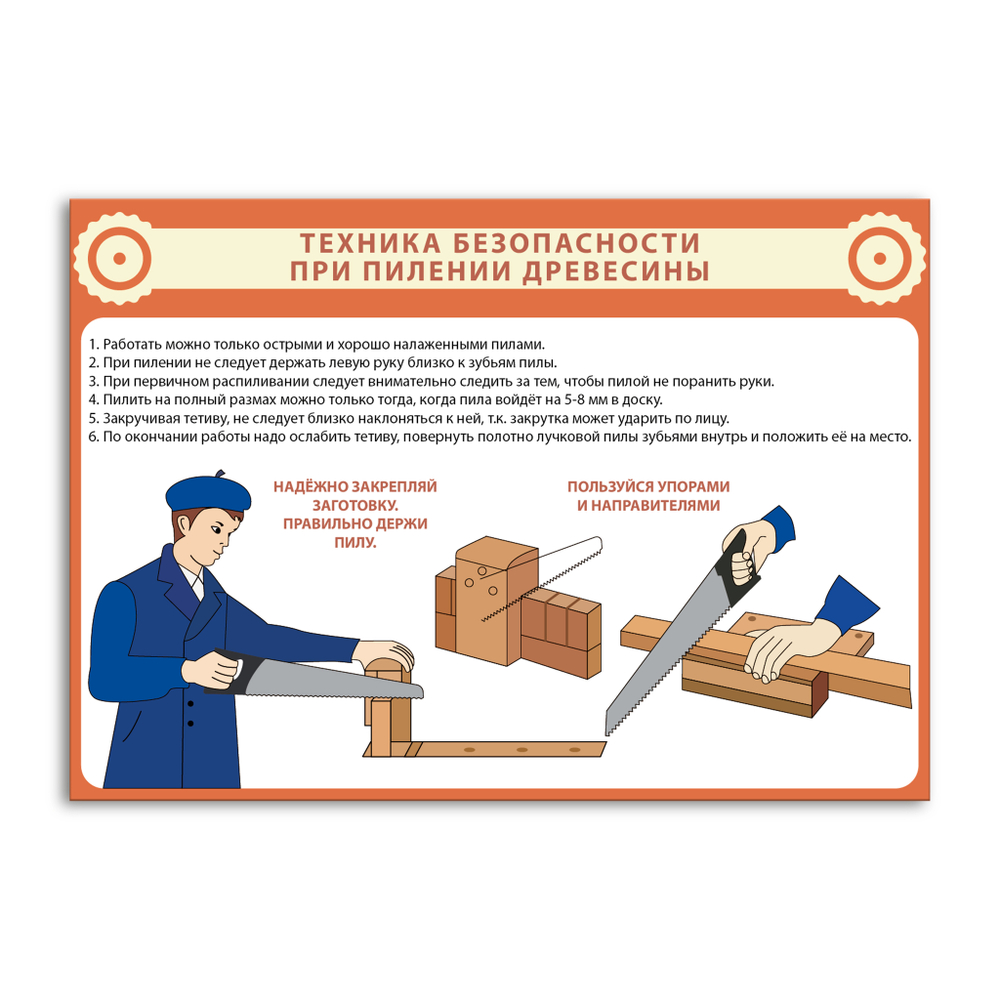 ТЕХНИКА БЕЗОПАСНОСТИ
ПРИ ПИЛЕНИИ ДРЕВЕСИНЫ

1. Работать можно только острыми и хорошо налаженными пилами.
2. При пилении не следует держать левую руку близко к зубьям пилы.
3. При первичном распиливании следует внимательно следить за тем, чтобы пилой не поранить руки.
4. Пилить на полный размах можно только тогда, когда пила войдёт на 5-8 мм в доску.
5. Закручивая тетиву, не следует близко наклоняться к ней, т.к. закрутка может ударить по лицу.
6. По окончании работы надо ослабить тетиву, повернуть полотно лучковой пилы зубьями внутрь и положить её на место.

НАДЁЖНО ЗАКРЕПЛЯЙ ЗАГОТОВКУ. ПРАВИЛЬНО ДЕРЖИ ПИЛУ.

ПОЛЬЗУЙСЯ УПОРАМИ И НАПРАВИТЕЛЯМИ