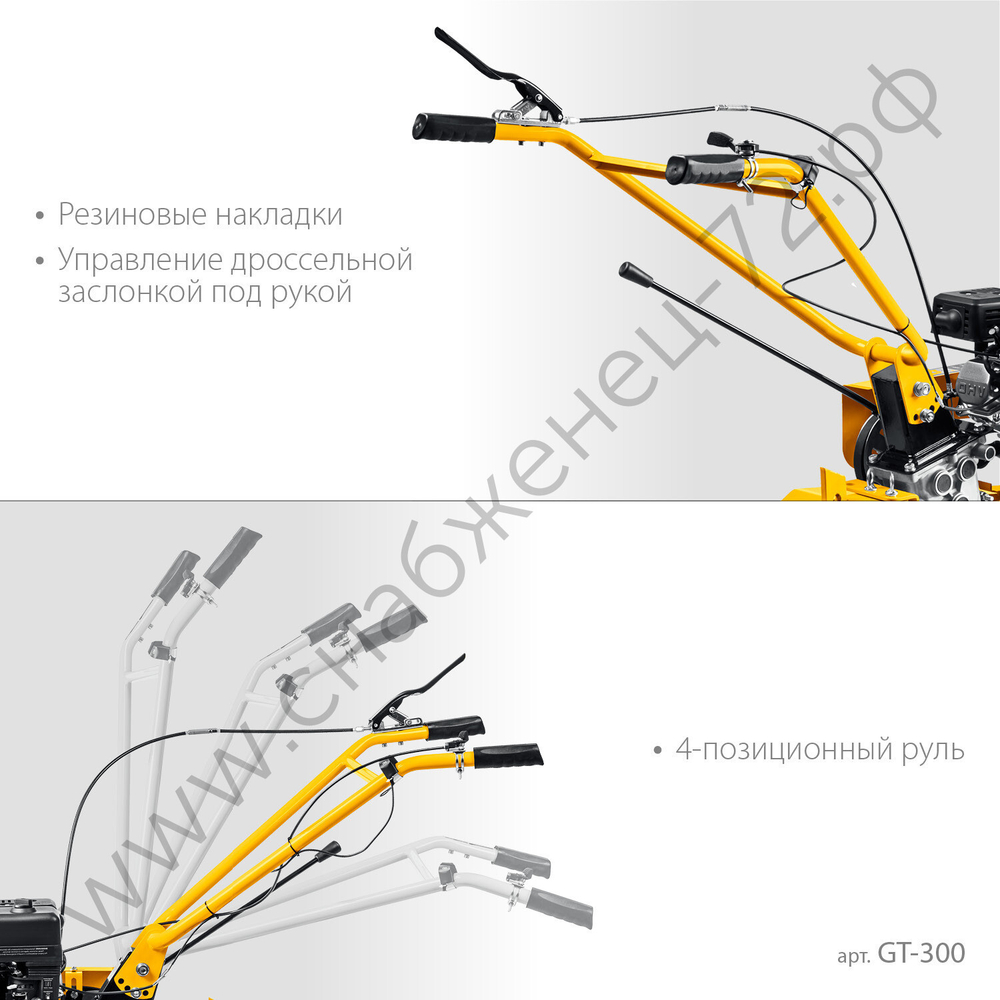 • Резиновые накладки
• Управление дроссельной заслонкой под рукой

www.снабженец-72.рф

• 4-позиционный руль

арт. GT-300