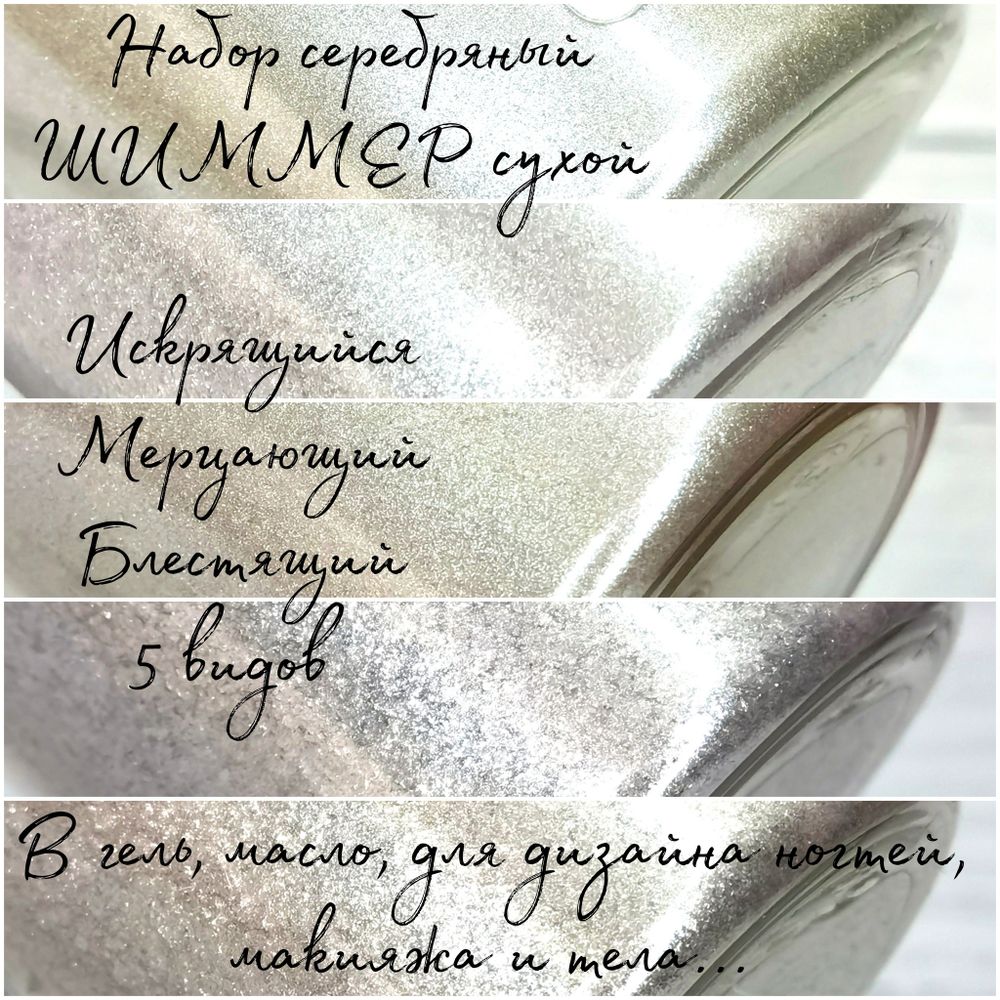 Набор серебряный
ШИММЕР сухой

Искрящийся
Мерцающий
Блестящий
5 видов

В гель, масло, для дизайна ногтей, макияжа и тела...