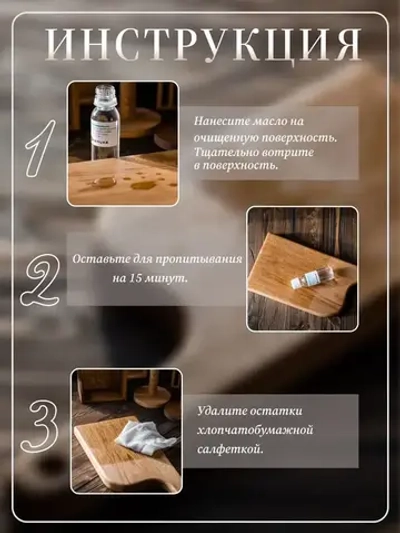 ИНСТРУКЦИЯ

1

Нанесите масло на очищенную поверхность. Тщательно вотрите в поверхность.

2

Оставьте для пропитывания на 15 минут.

3

Удалите остатки хлопчатобумажной салфеткой.