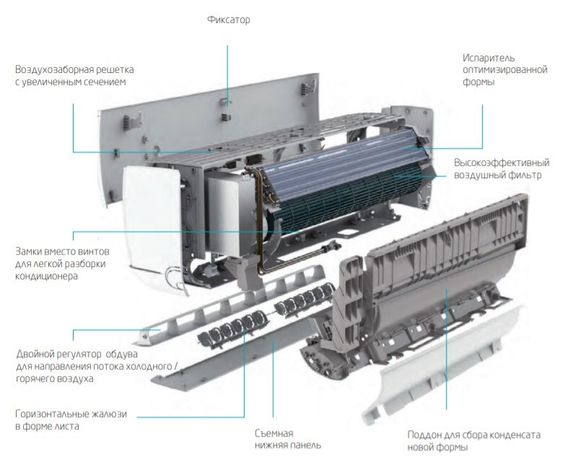 Фиксатор

Воздухозаборная решетка с увеличенным сечением

Испаритель оптимизированной формы

Высокоэффективный воздушный фильтр

Замки вместо винтов для легкой разборки кондиционера

Двойной регулятор обдува для направления потока холодного / горячего воздуха

Горизонтальные жалюзи в форме листа

Съемная нижняя панель

Поддон для сбора конденсата новой формы