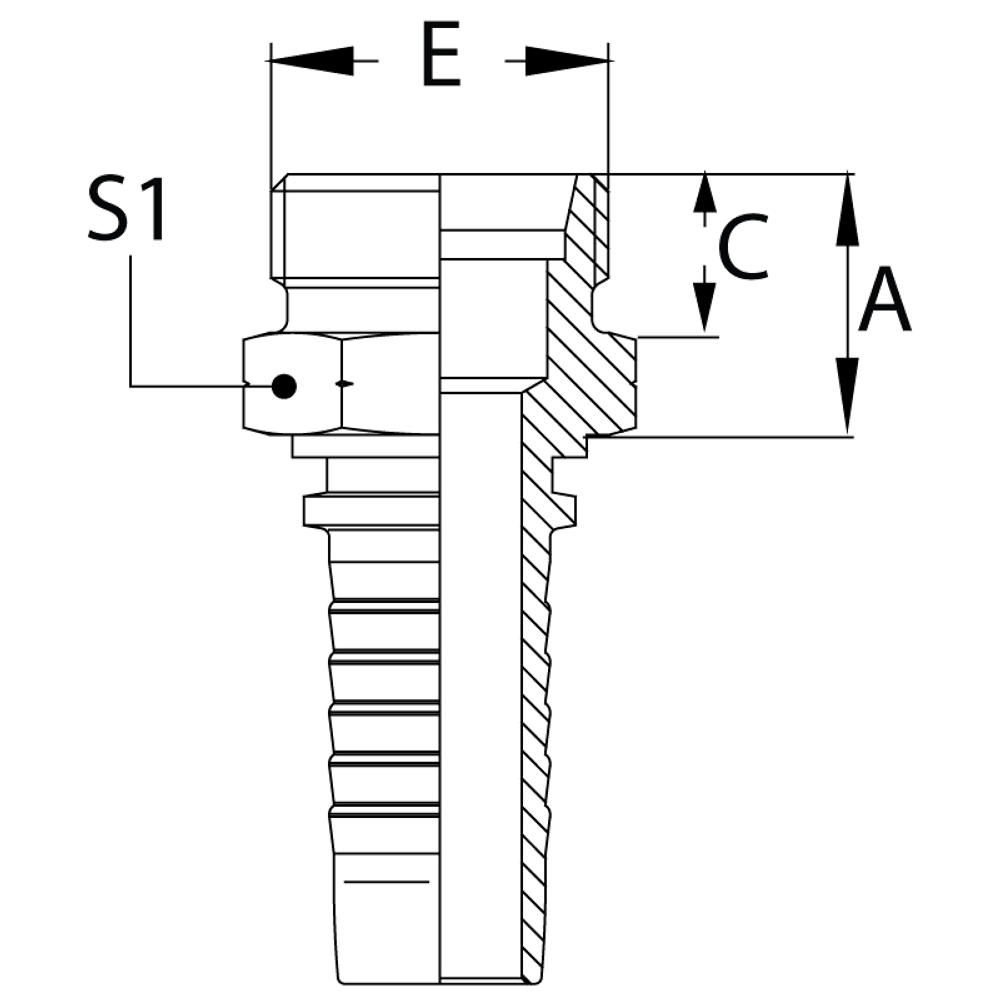 E
S1
C
A