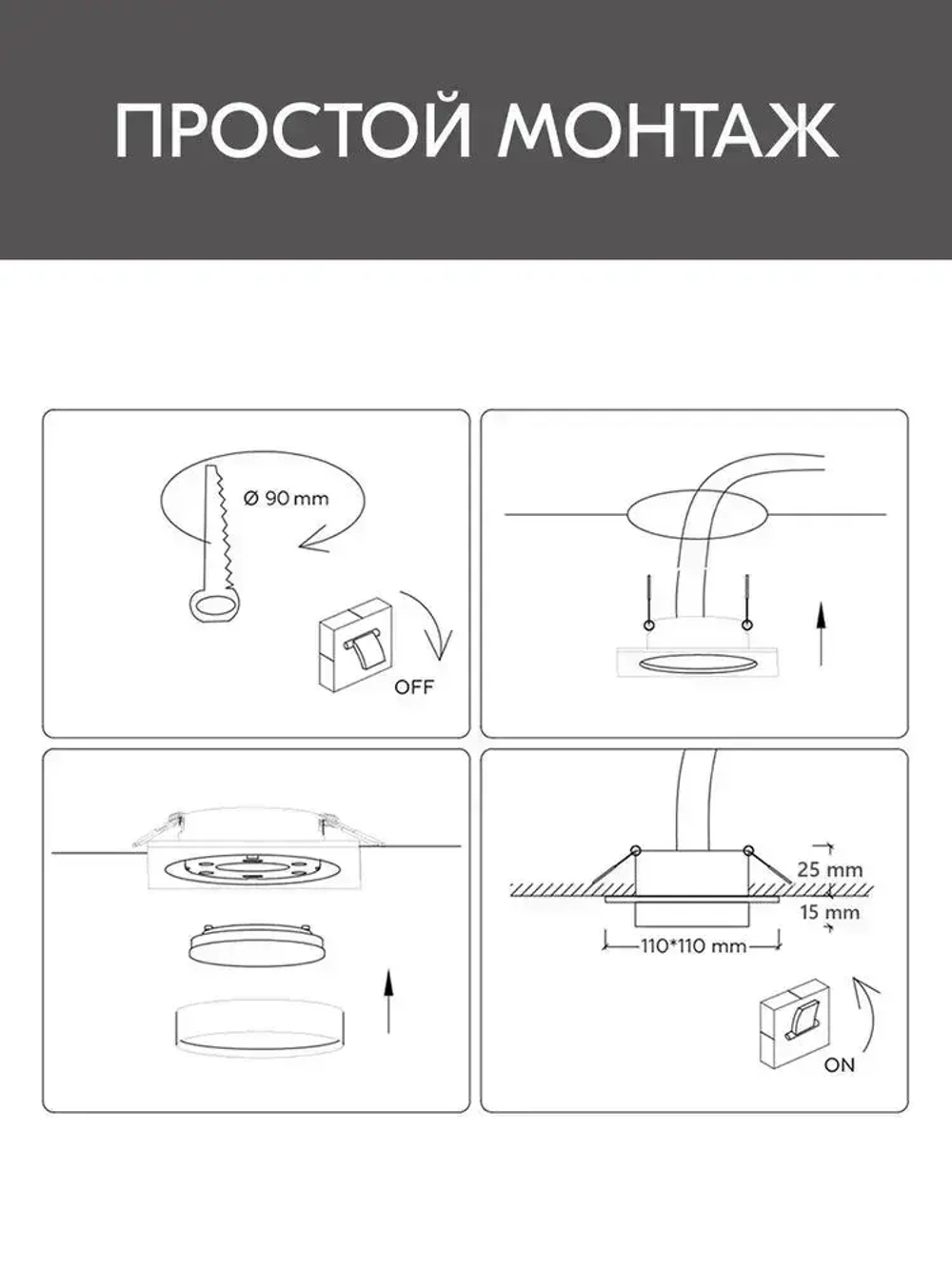 ПРОСТОЙ МОНТАЖ

Ø 90 mm

OFF

25 mm

15 mm

110*110 mm

ON