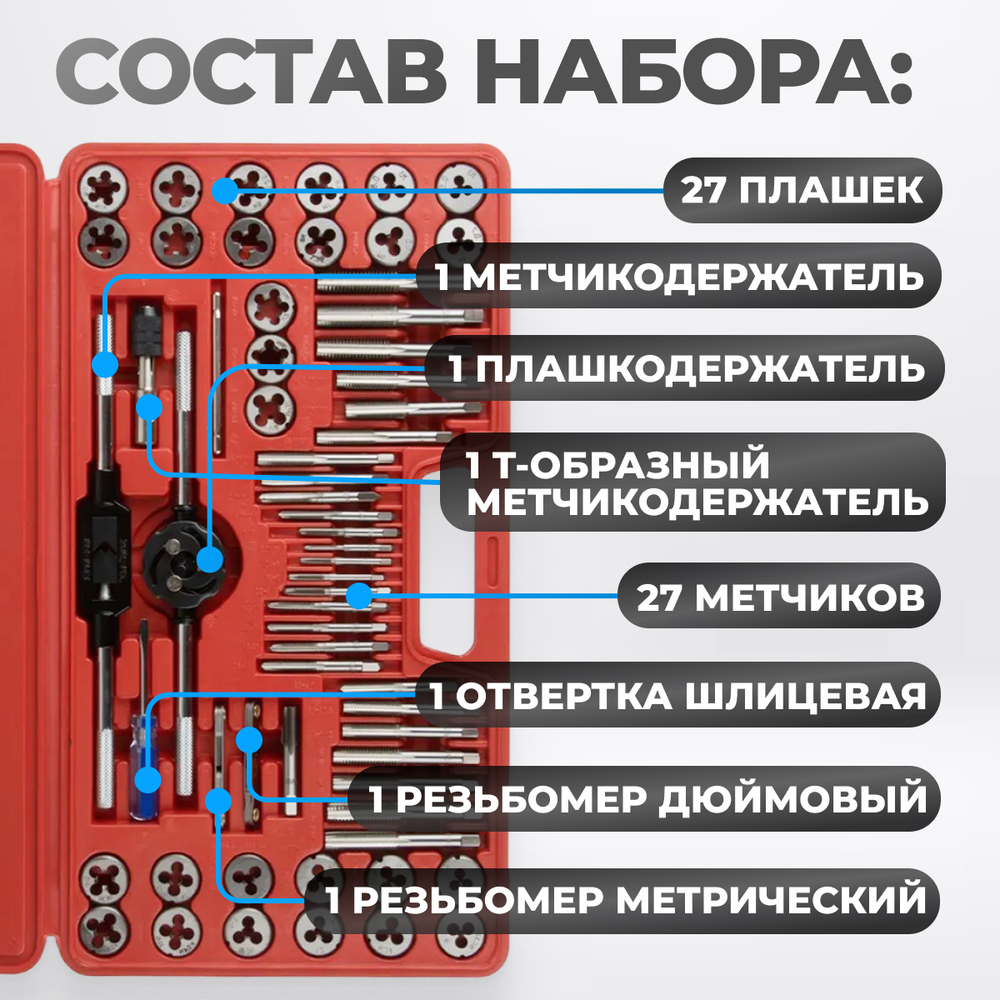 СОСТАВ НАБОРА:

27 ПЛАШЕК

1 МЕТЧИКОДЕРЖАТЕЛЬ

1 ПЛАШКОДЕРЖАТЕЛЬ

1 Т-ОБРАЗНЫЙ МЕТЧИКОДЕРЖАТЕЛЬ

27 МЕТЧИКОВ

1 ОТВЕРТКА ШЛИЦЕВАЯ

1 РЕЗЬБОМЕР ДЮЙМОВЫЙ

1 РЕЗЬБОМЕР МЕТРИЧЕСКИЙ