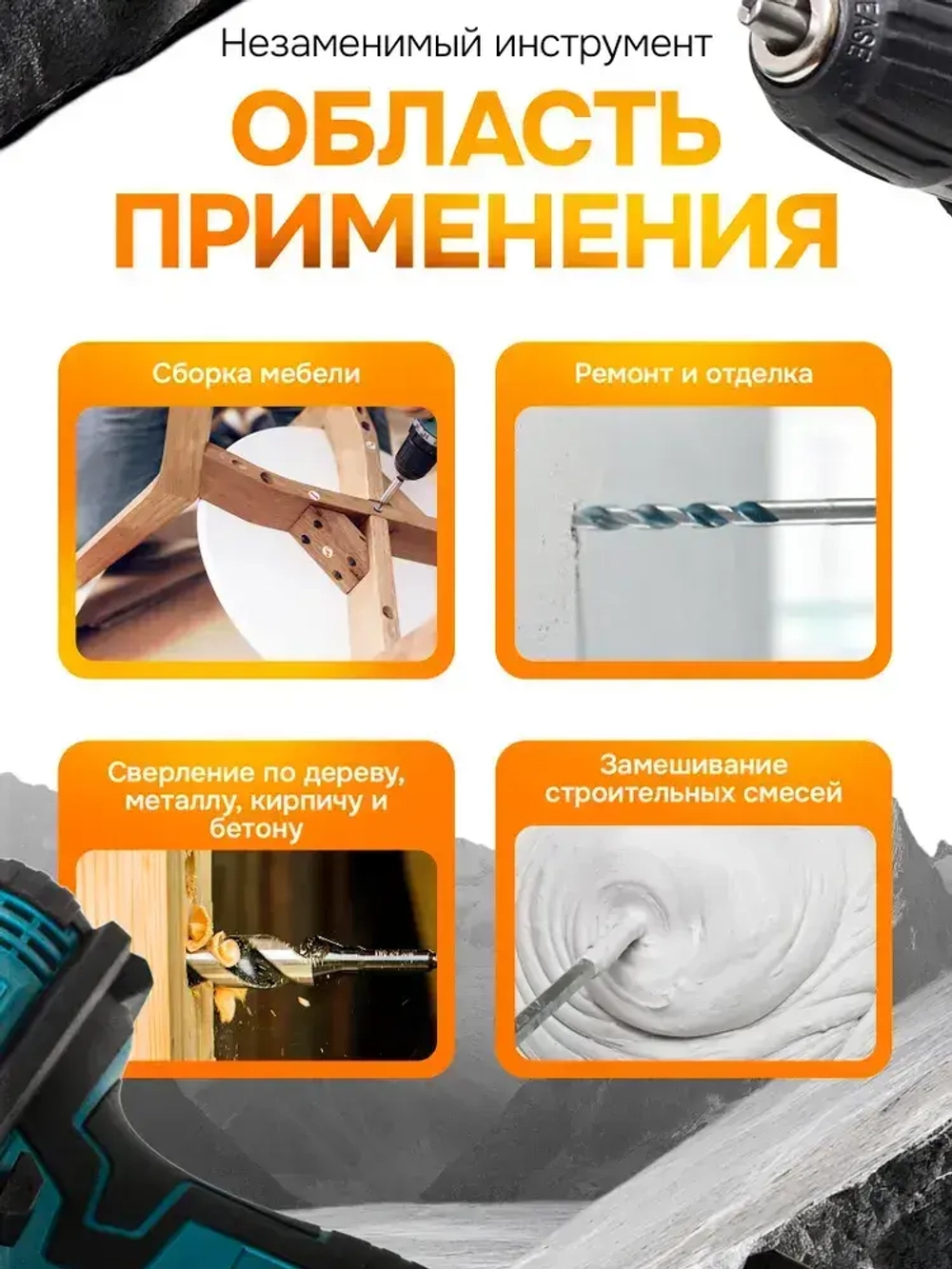 Незаменимый инструмент

ОБЛАСТЬ ПРИМЕНЕНИЯ

Сборка мебели

Ремонт и отделка

Сверление по дереву, металлу, кирпичу и бетону

Замешивание строительных смесей