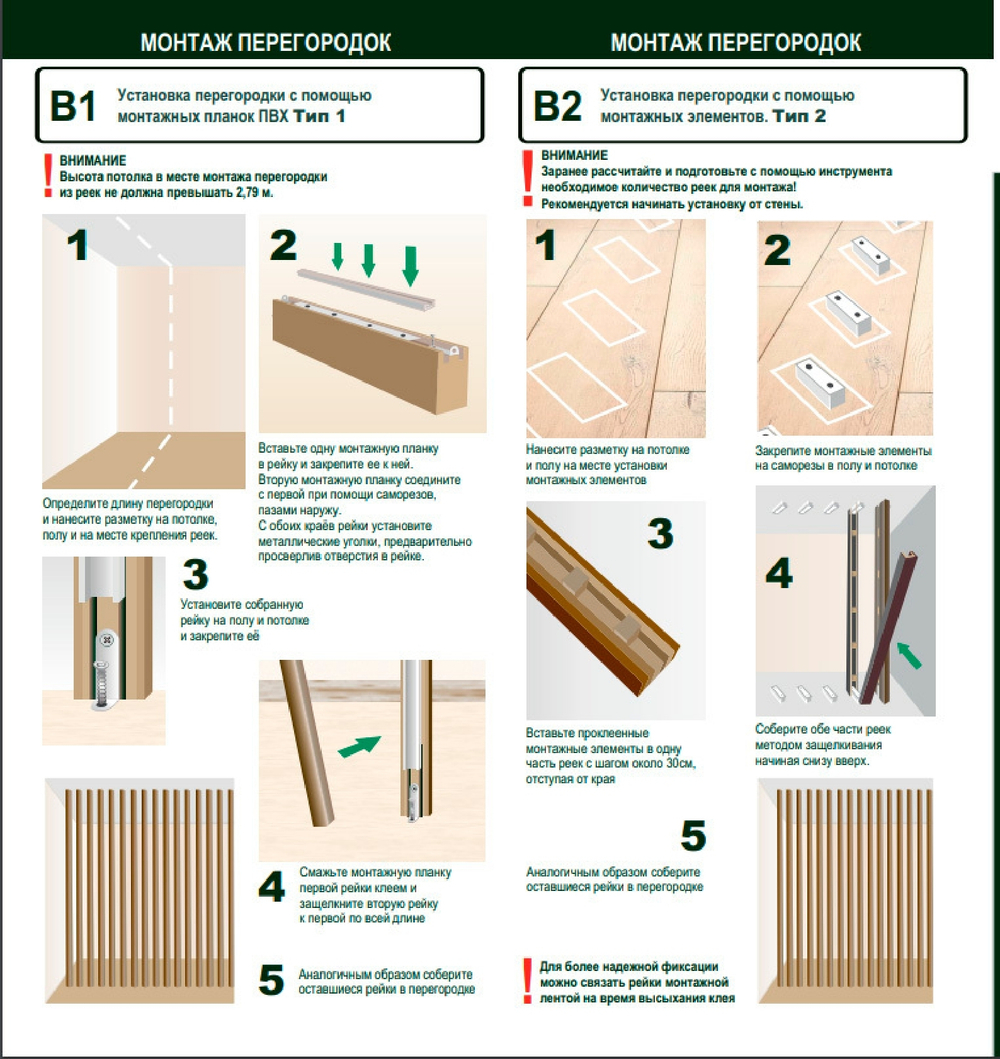 МОНТАЖ ПЕРЕГОРОДОК

B1 Установка перегородки с помощью монтажных планок ПВХ Тип 1

! ВНИМАНИЕ
Высота потолка в месте монтажа перегородки из реек не должна превышать 2,79 м.

1

Определите длину перегородки и нанесите разметку на потолке, полу и на месте крепления реек.

2

Вставьте одну монтажную планку в рейку и закрепите ее к ней.
Вторую монтажную планку соедините с первой при помощи саморезов, пазами наружу.
С обоих краёв рейки установите металлические уголки, предварительно просверлив отверстия в рейке.

3

Установите собранную рейку на полу и потолке и закрепите её

4

Смажьте монтажную планку первой рейки клеем и защелкните вторую рейку к первой по всей длине

5

Аналогичным образом соберите оставшиеся рейки в перегородке

МОНТАЖ ПЕРЕГОРОДОК

B2 Установка перегородки с помощью монтажных элементов. Тип 2

! ВНИМАНИЕ
Заранее рассчитайте и подготовьте с помощью инструмента необходимое количество реек для монтажа!
Рекомендуется начинать установку от стены.

1

Нанесите разметку на потолке и полу на месте установки монтажных элементов

2

Закрепите монтажные элементы на саморезы в полу и потолке

3

Вставьте проклеенные монтажные элементы в одну часть реек с шагом около 30см, отступая от края

4

Соберите обе части реек методом защелкивания начиная снизу вверх.

5

Аналогичным образом соберите оставшиеся рейки в перегородке

! Для более надежной фиксации можно связать рейки монтажной лентой на время высыхания клея