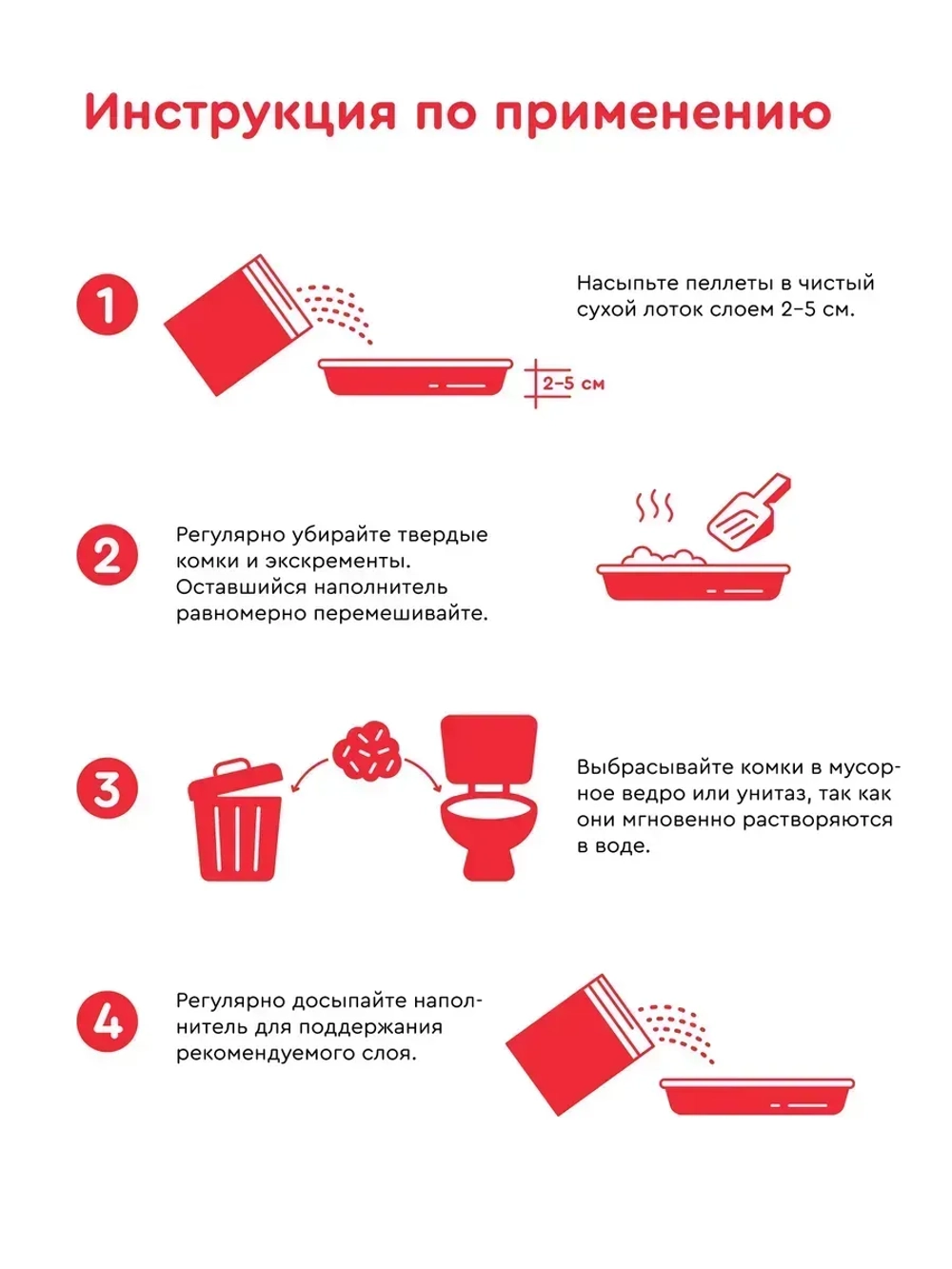 Инструкция по применению

1

Насыпьте пеллеты в чистый сухой лоток слоем 2–5 см.

2–5 см

2

Регулярно убирайте твердые комки и экскременты. Оставшийся наполнитель равномерно перемешивайте.

3

Выбрасывайте комки в мусорное ведро или унитаз, так как они мгновенно растворяются в воде.

4

Регулярно досыпайте наполнитель для поддержания рекомендуемого слоя.