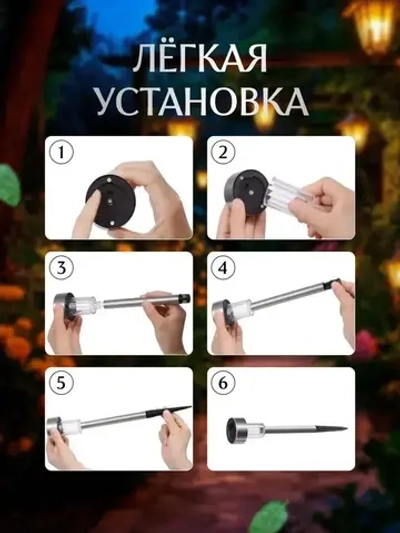 ЛЁГКАЯ
УСТАНОВКА

1

2

3

4

5

6