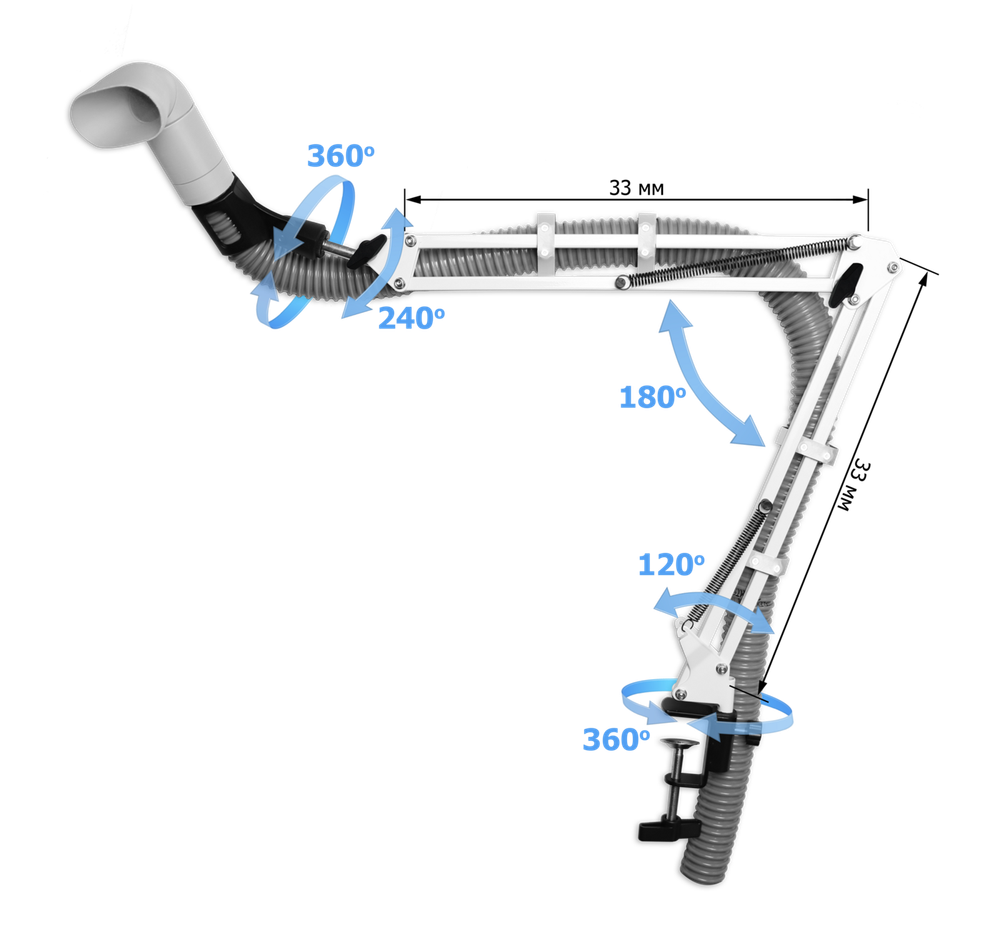 360°
33 мм
240°
180°
33 мм
120°
360°