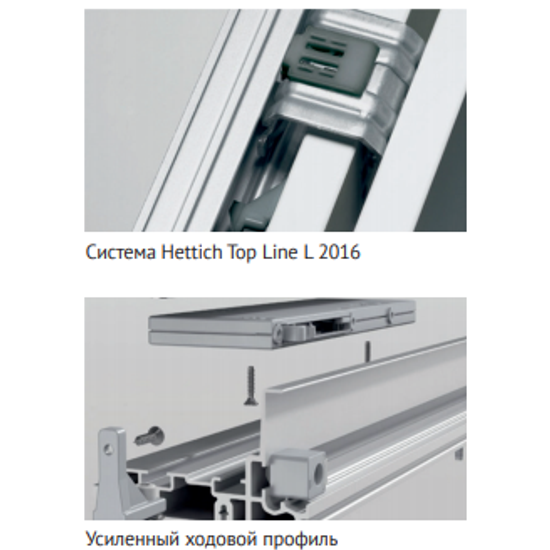 Система Hettich Top Line L 2016

Усиленный ходовой профиль