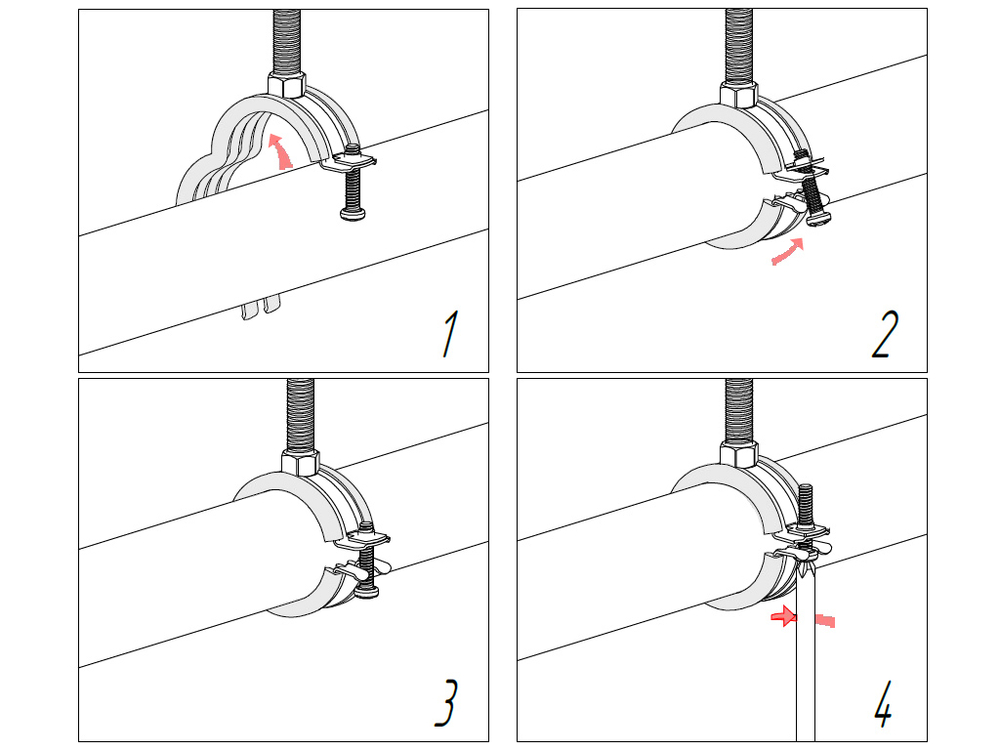 1

2

3

4