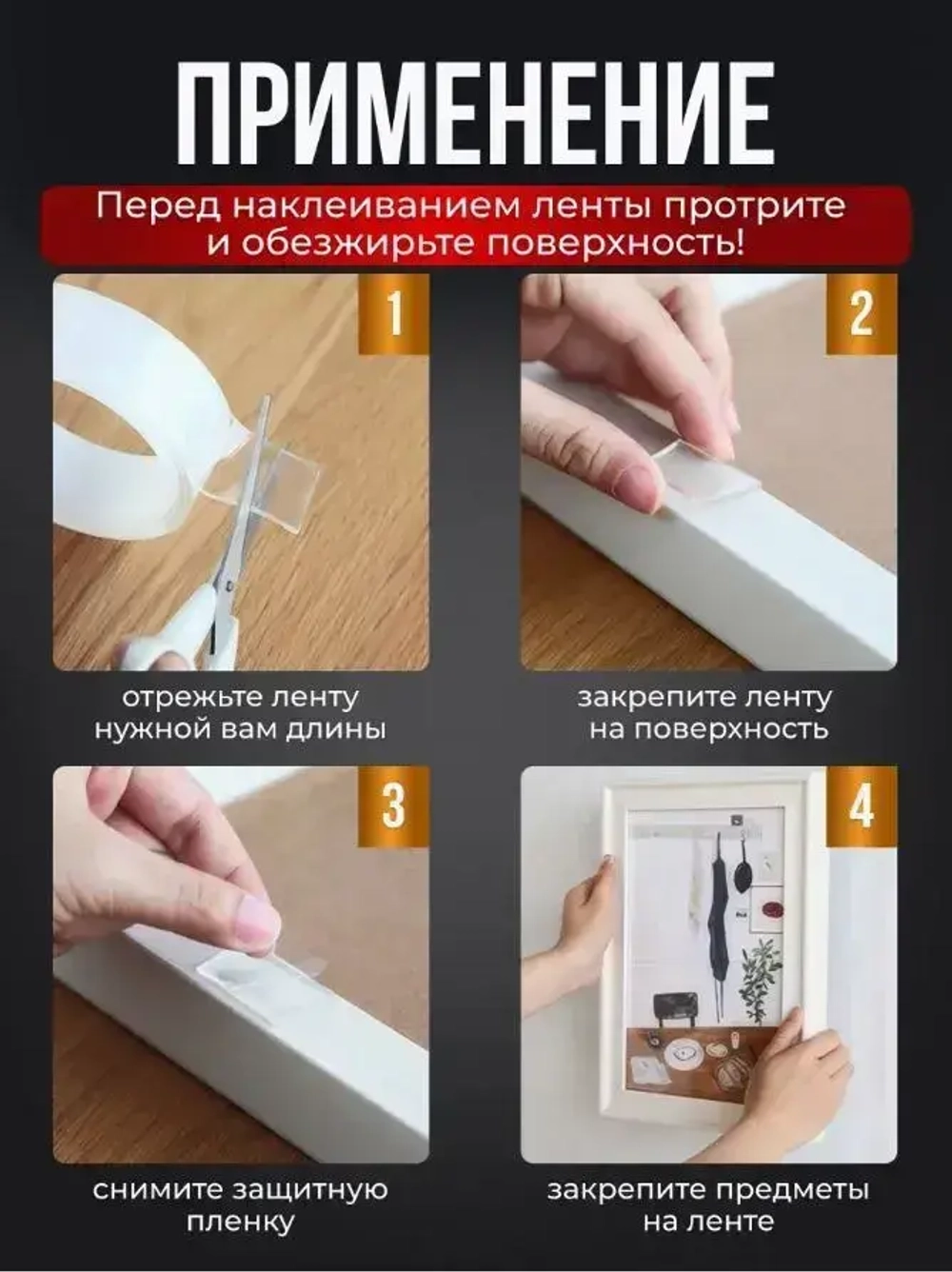 ПРИМЕНЕНИЕ

Перед наклеиванием ленты протрите и обезжирьте поверхность!

1

отрежьте ленту нужной вам длины

2

закрепите ленту на поверхность

3

снимите защитную пленку

4

закрепите предметы на ленте