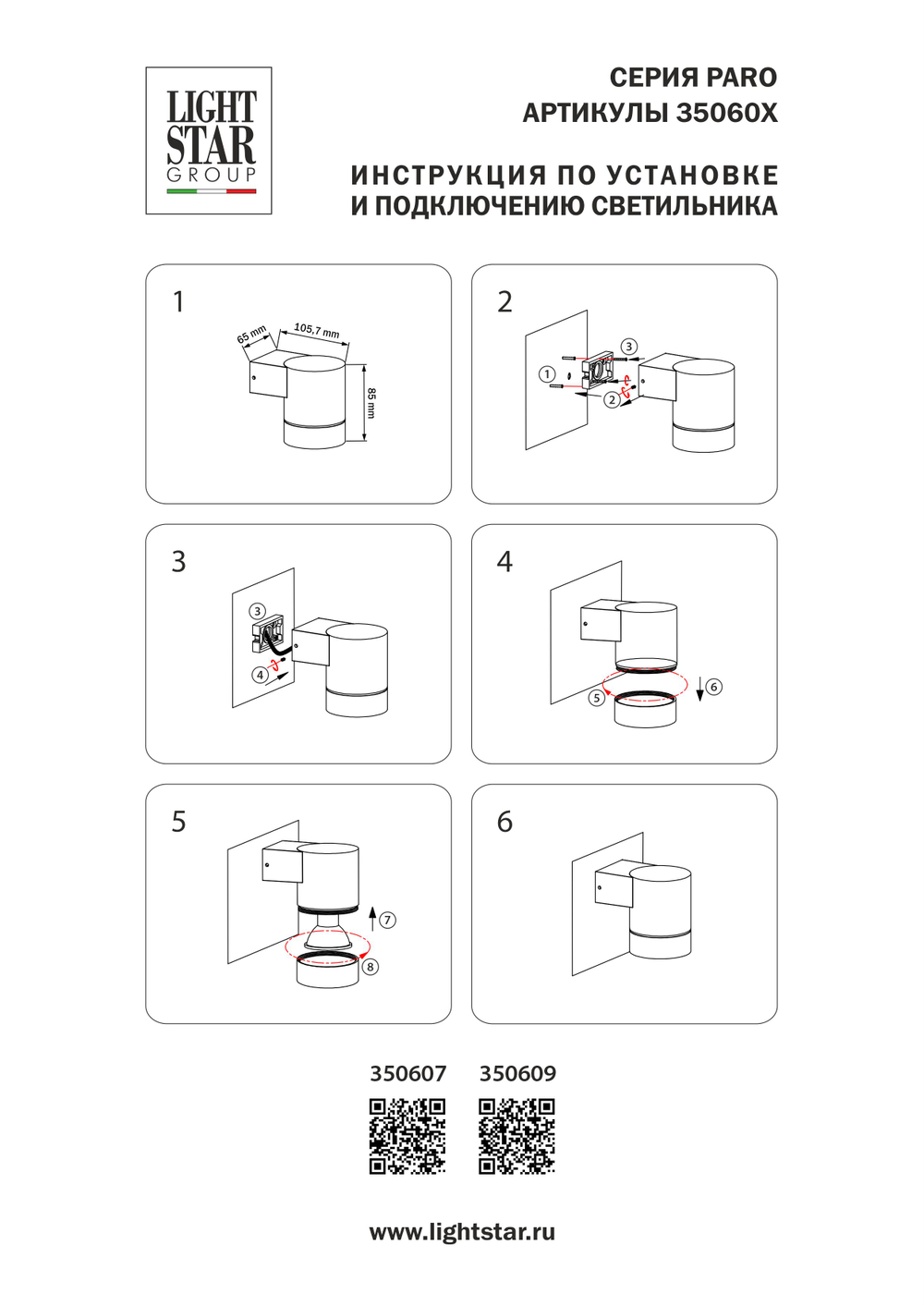 LIGHT STAR GROUP

СЕРИЯ PARO
АРТИКУЛЫ 35060X

ИНСТРУКЦИЯ ПО УСТАНОВКЕ
И ПОДКЛЮЧЕНИЮ СВЕТИЛЬНИКА

1

65 mm
105,7 mm
85 mm

2

1
2
3

3

3
4

4

5
6

5

7
8

6

350607 350609

www.lightstar.ru