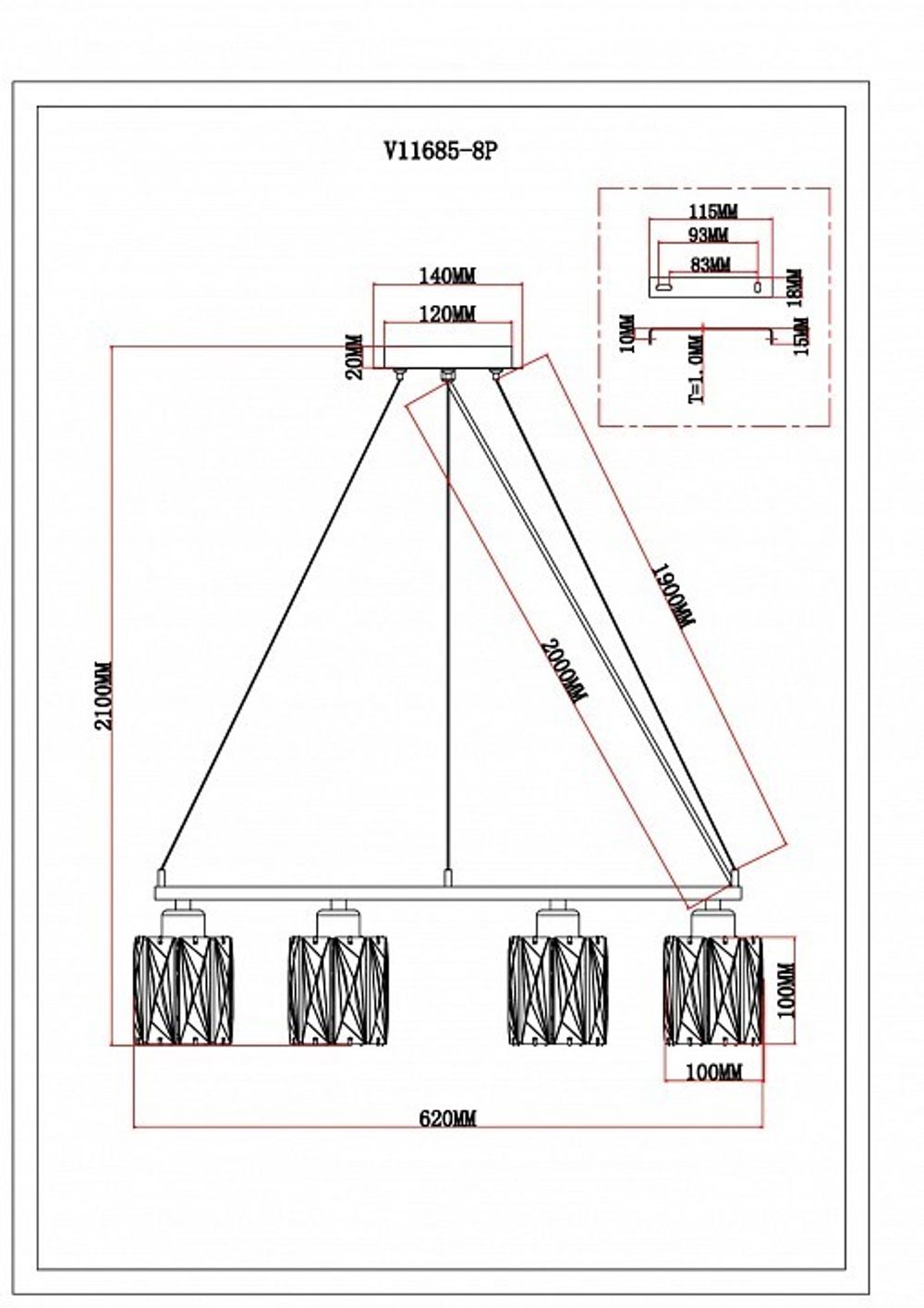 V11685-8P

115MM
93MM
83MM
18MM
10MM
15MM
T=1.0MM

140MM
120MM
20MM

2100MM
2000MM
1900MM

100MM
100MM
620MM