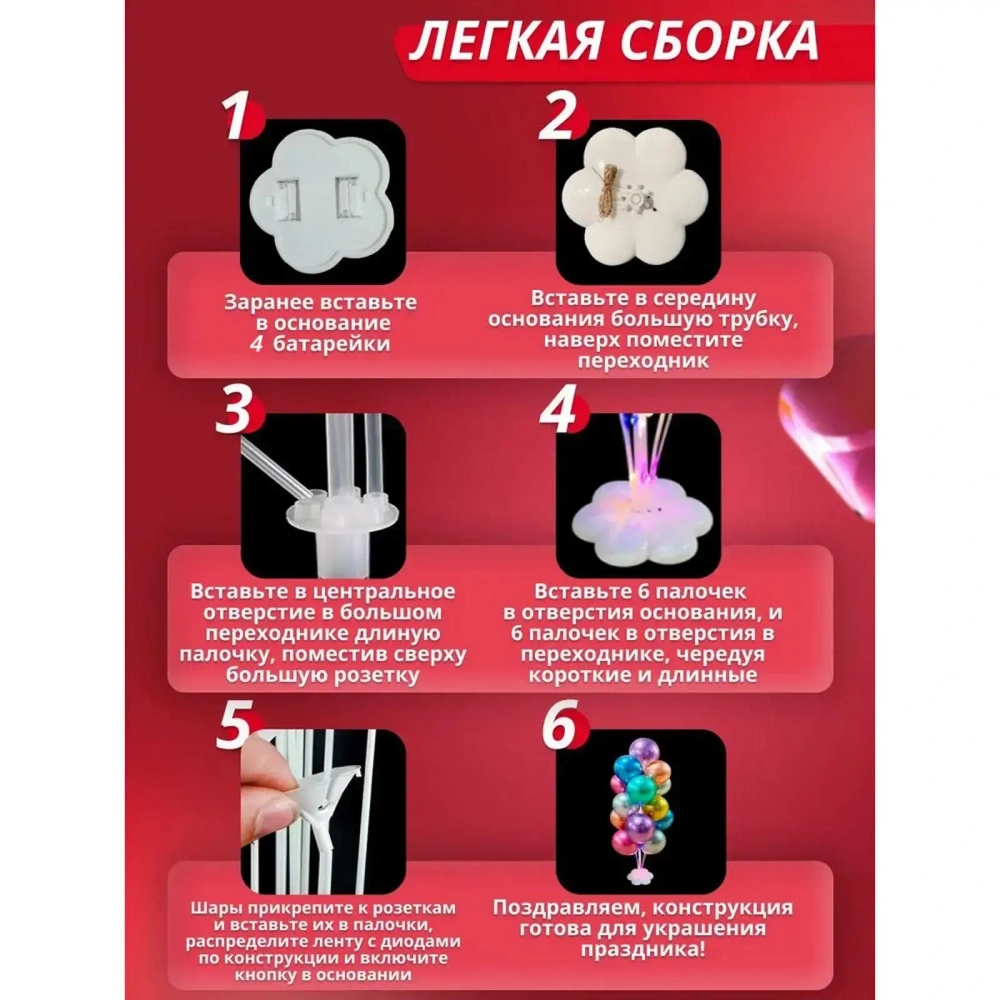 ЛЕГКАЯ СБОРКА

1

Заранее вставьте в основание 4 батарейки

2

Вставьте в середину основания большую трубку, наверх поместите переходник

3

Вставьте в центральное отверстие в большом переходнике длиную палочку, поместив сверху большую розетку

4

Вставьте 6 палочек в отверстия основания, и 6 палочек в отверстия в переходнике, чередуя короткие и длинные

5

Шары прикрепите к розеткам и вставьте их в палочки, распределите ленту с диодами по конструкции и включите кнопку в основании

6

Поздравляем, конструкция готова для украшения праздника!