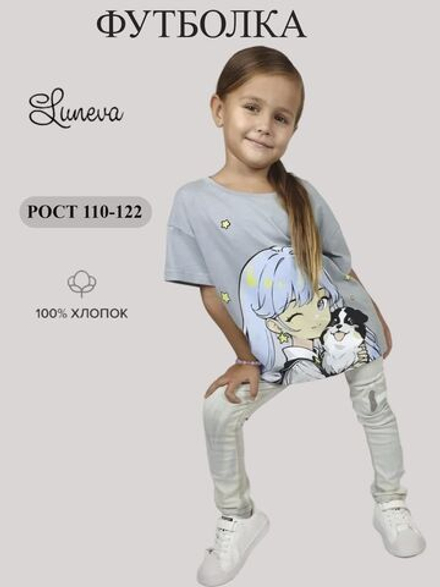 ФУТБОЛКА

Luneva

РОСТ 110-122

100% ХЛОПОК