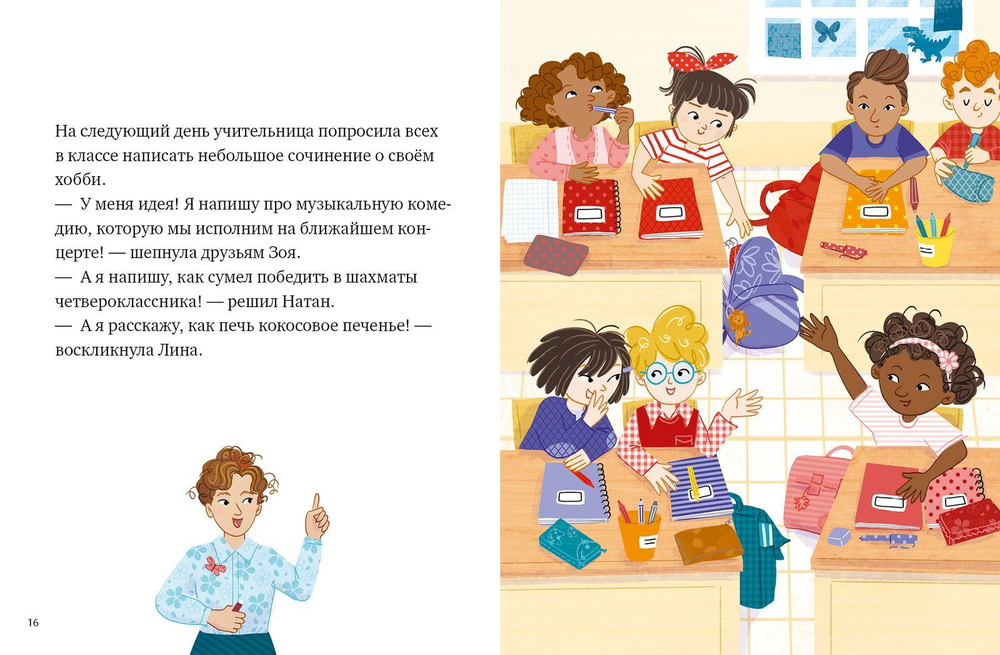 На следующий день учительница попросила всех в классе написать небольшое сочинение о своём хобби.
— У меня идея! Я напишу про музыкальную комедию, которую мы исполним на ближайшем концерте! — шепнула друзьям Зоя.
— А я напишу, как сумел победить в шахматы четвероклассника! — решил Натан.
— А я расскажу, как печь кокосовое печенье! — воскликнула Лина.

16