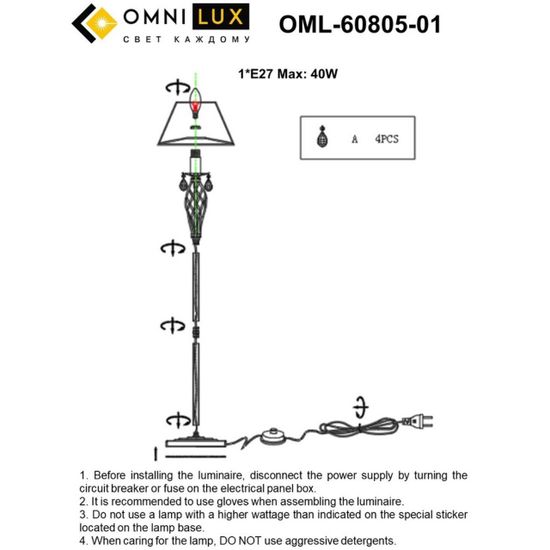 OMNI LUX
СВЕТ КАЖДОМУ

OML-60805-01

1*E27 Max: 40W

A 4PCS

1. Before installing the luminaire, disconnect the power supply by turning the circuit breaker or fuse on the electrical panel box.
2. It is recommended to use gloves when assembling the luminaire.
3. Do not use a lamp with a higher wattage than indicated on the special sticker located on the lamp base.
4. When caring for the lamp, DO NOT use aggressive detergents.