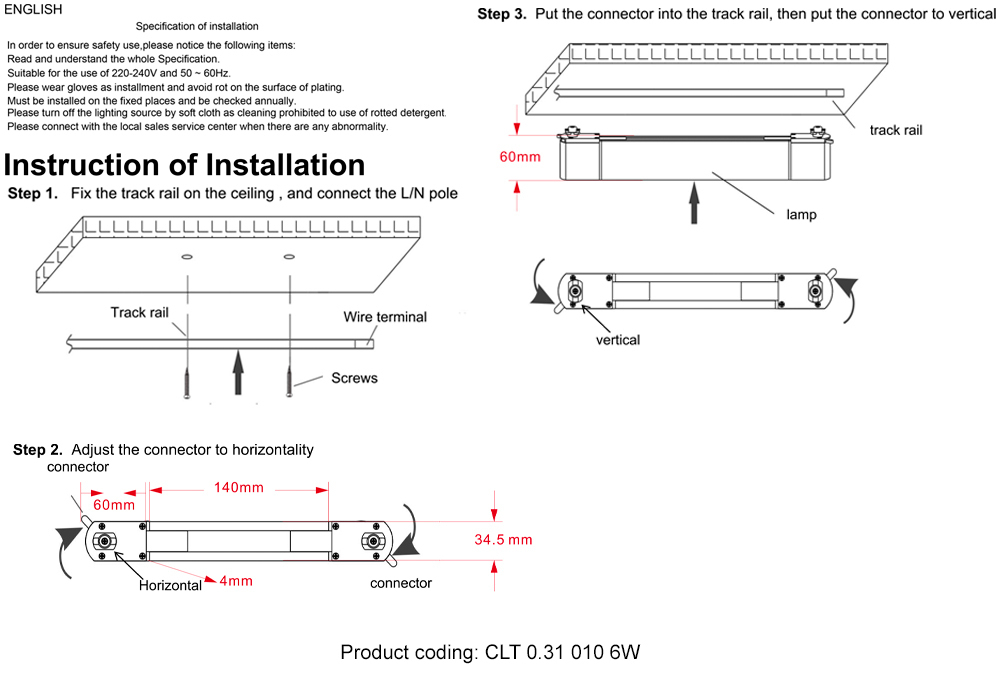 ENGLISH

Specification of installation

In order to ensure safety use,please notice the following items:
Read and understand the whole Specification.
Suitable for the use of 220-240V and 50 ~ 60Hz.
Please wear gloves as installment and avoid rot on the surface of plating.
Must be installed on the fixed places and be checked annually.
Please turn off the lighting source by soft cloth as cleaning prohibited to use of rotted detergent.
Please connect with the local sales service center when there are any abnormality.

Instruction of Installation

Step 1. Fix the track rail on the ceiling , and connect the L/N pole

Track rail
Wire terminal
Screws

Step 2. Adjust the connector to horizontality
connector
60mm
140mm
34.5 mm
Horizontal
4mm
connector

Step 3. Put the connector into the track rail, then put the connector to vertical

track rail
60mm
lamp
vertical

Product coding: CLT 0.31 010 6W