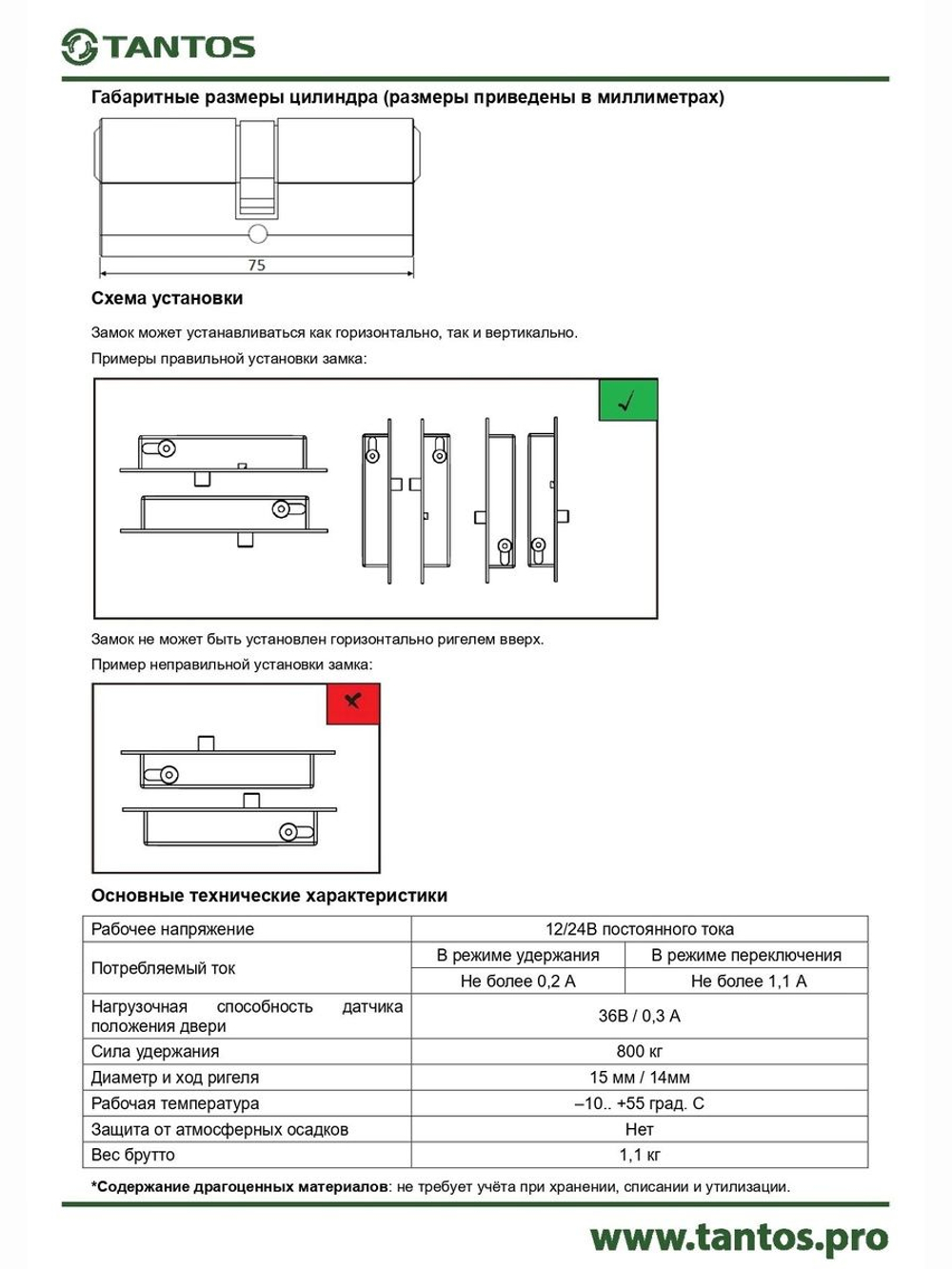 TANTOS

Габаритные размеры цилиндра (размеры приведены в миллиметрах)

75

Схема установки

Замок может устанавливаться как горизонтально, так и вертикально.

Примеры правильной установки замка:

Замок не может быть установлен горизонтально ригелем вверх.

Пример неправильной установки замка:

Основные технические характеристики

| Рабочее напряжение | 12/24В постоянного тока | |
|---|---|---|
| Потребляемый ток | В режиме удержания | В режиме переключения |
| | Не более 0,2 А | Не более 1,1 А |
| Нагрузочная способность датчика положения двери | 36В / 0,3 А | |
| Сила удержания | 800 кг | |
| Диаметр и ход ригеля | 15 мм / 14мм | |
| Рабочая температура | –10.. +55 град. С | |
| Защита от атмосферных осадков | Нет | |
| Вес брутто | 1,1 кг | |

*Содержание драгоценных материалов: не требует учёта при хранении, списании и утилизации.

www.tantos.pro