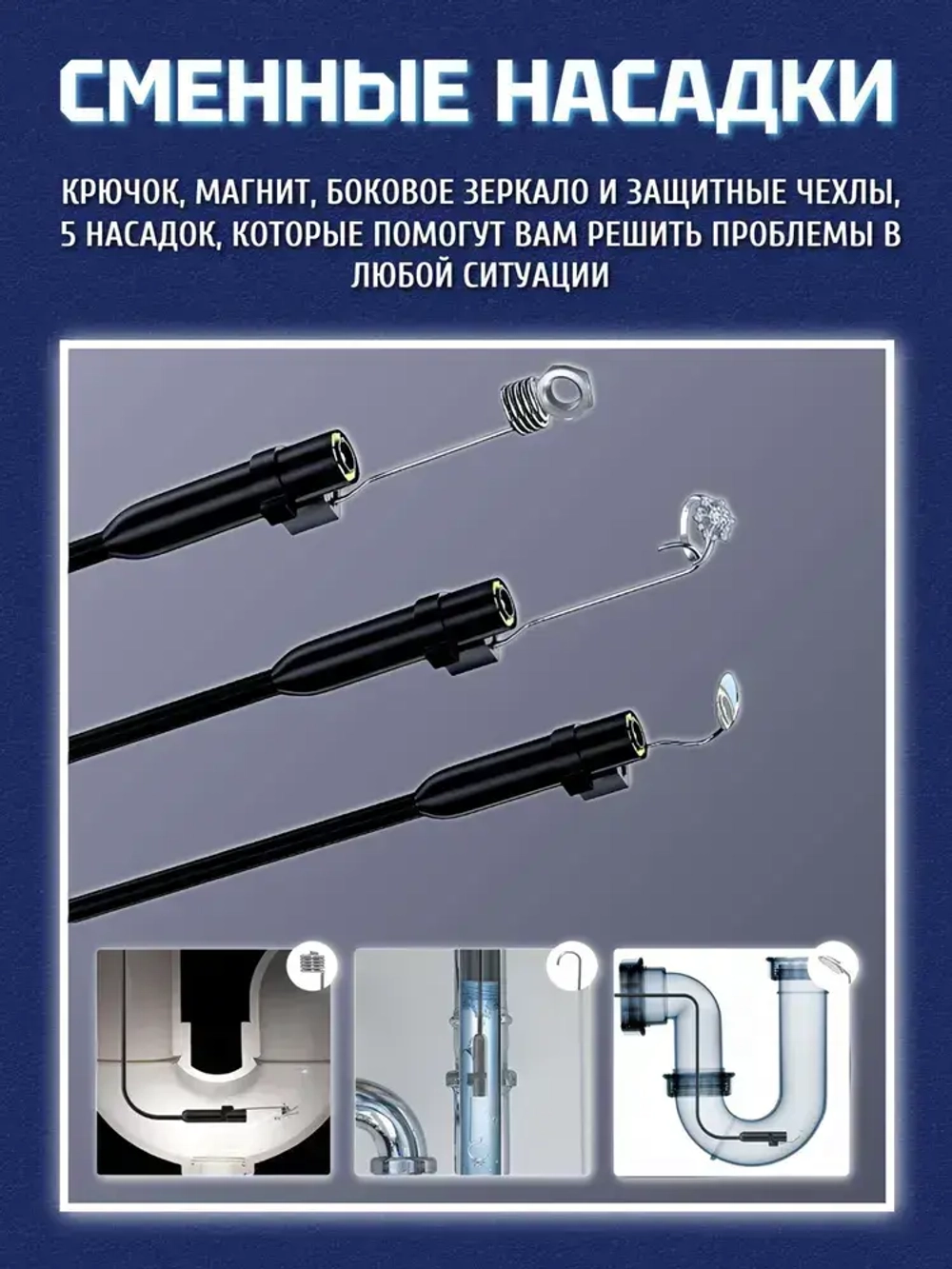 СМЕННЫЕ НАСАДКИ

КРЮЧОК, МАГНИТ, БОКОВОЕ ЗЕРКАЛО И ЗАЩИТНЫЕ ЧЕХЛЫ, 5 НАСАДОК, КОТОРЫЕ ПОМОГУТ ВАМ РЕШИТЬ ПРОБЛЕМЫ В ЛЮБОЙ СИТУАЦИИ