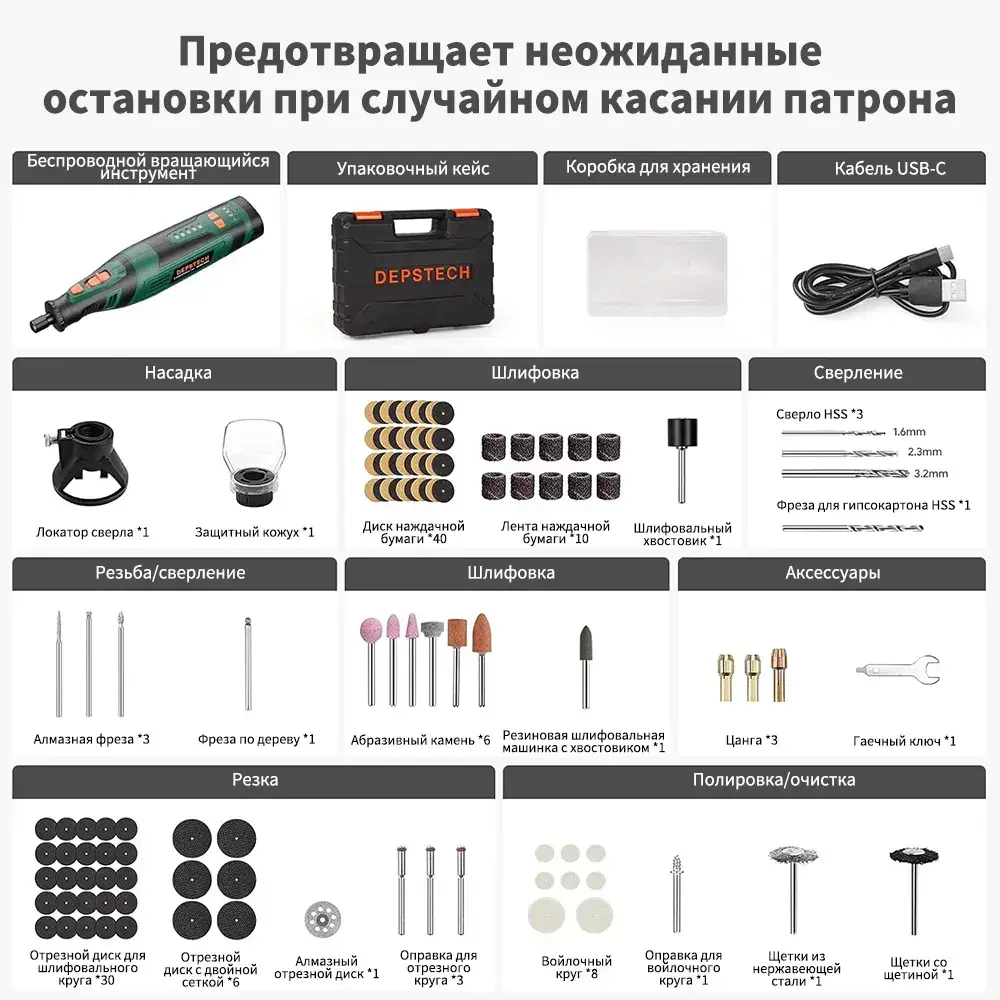 Предотвращает неожиданные остановки при случайном касании патрона

Беспроводной вращающийся инструмент

DEPSTECH

Упаковочный кейс

DEPSTECH

Коробка для хранения

Кабель USB-C

Насадка

Локатор сверла *1

Защитный кожух *1

Шлифовка

Диск наждачной бумаги *40

Лента наждачной бумаги *10

Шлифовальный хвостовик *1

Сверление

Сверло HSS *3

1.6mm

2.3mm

3.2mm

Фреза для гипсокартона HSS *1

Резьба/сверление

Алмазная фреза *3

Фреза по дереву *1

Шлифовка

Абразивный камень *6

Резиновая шлифовальная машинка с хвостовиком *1

Аксессуары

Цанга *3

Гаечный ключ *1

Резка

Отрезной диск для шлифовального круга *30

Отрезной диск с двойной сеткой *6

Алмазный отрезной диск *1

Оправка для отрезного круга *3

Полировка/очистка

Войлочный круг *8

Оправка для войлочного круга *1

Щетки из нержавеющей стали *1

Щетки со щетиной *1