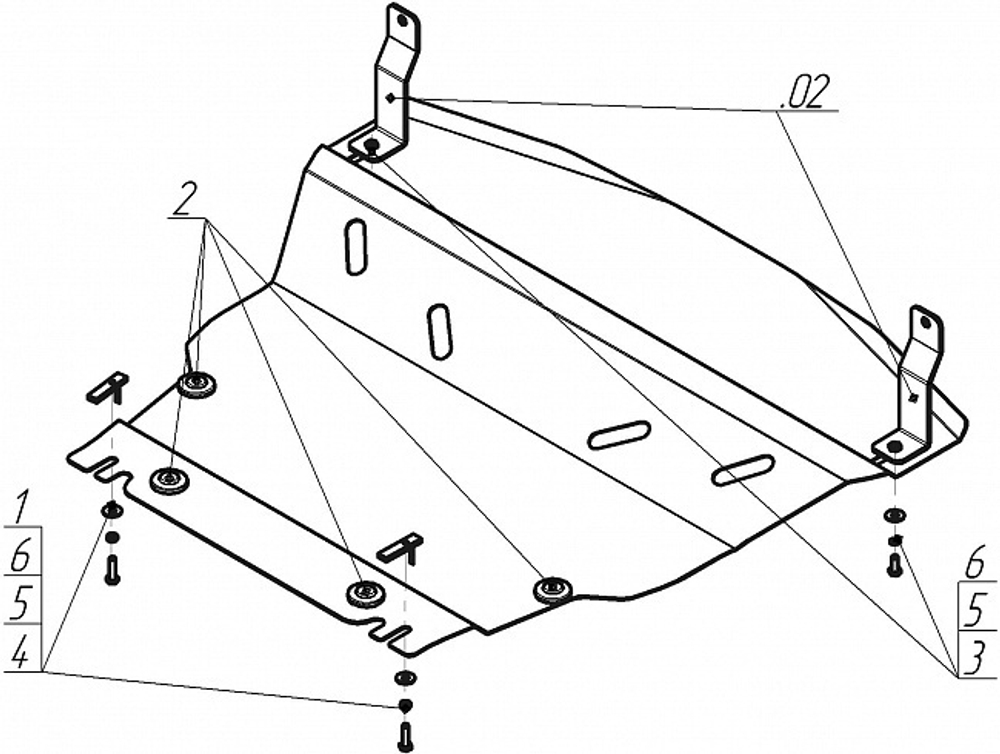 .02
2
1
6
5
4
6
5
3