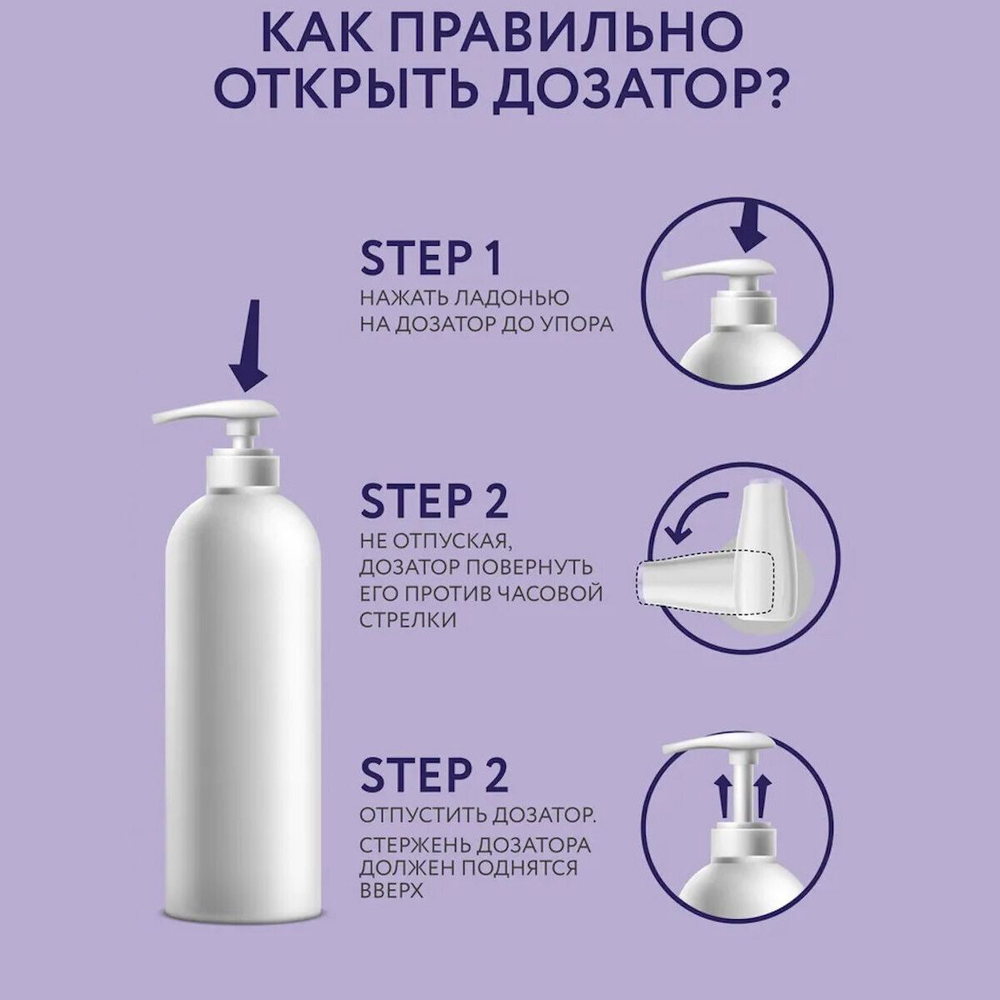 КАК ПРАВИЛЬНО ОТКРЫТЬ ДОЗАТОР?

STEP 1
НАЖАТЬ ЛАДОНЬЮ НА ДОЗАТОР ДО УПОРА

STEP 2
НЕ ОТПУСКАЯ, ДОЗАТОР ПОВЕРНУТЬ ЕГО ПРОТИВ ЧАСОВОЙ СТРЕЛКИ

STEP 2
ОТПУСТИТЬ ДОЗАТОР.
СТЕРЖЕНЬ ДОЗАТОРА ДОЛЖЕН ПОДНЯТСЯ ВВЕРХ