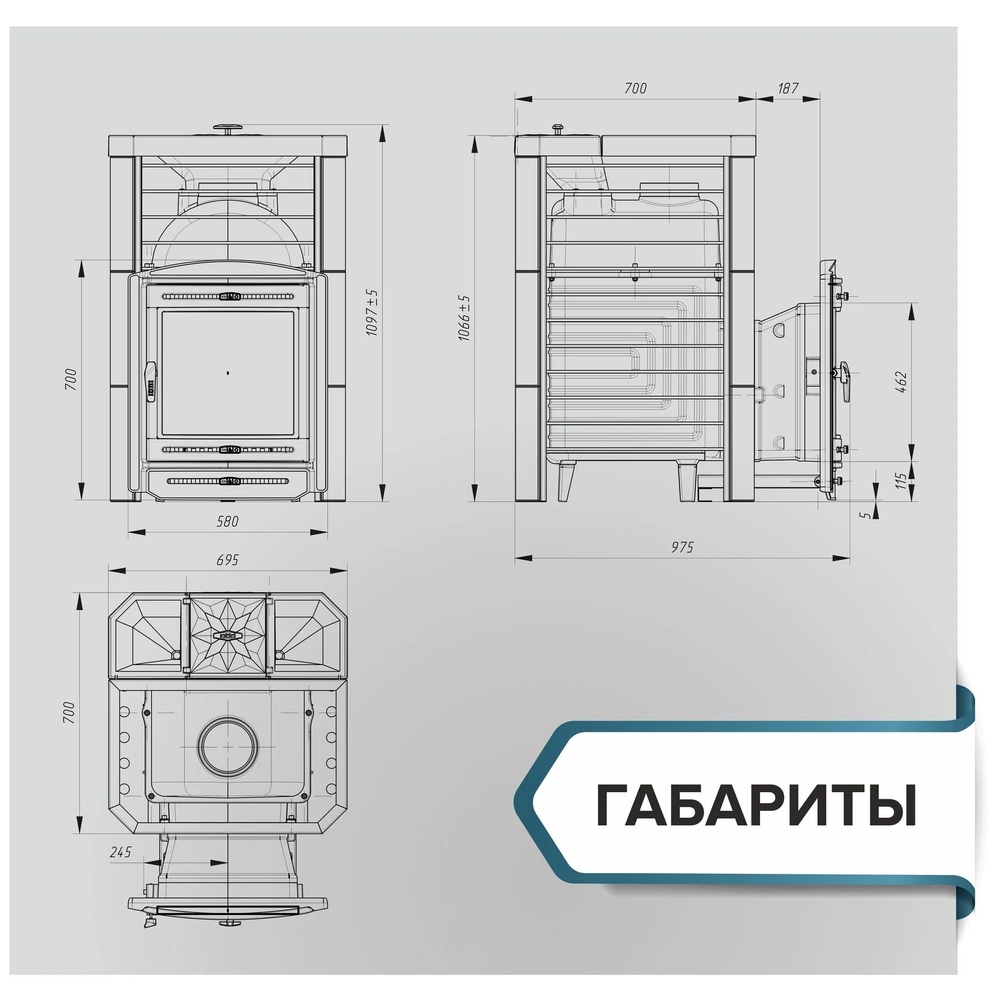 700
1097±5
580
700
187
1066±5
462
115
5
975
695
700
245
ГАБАРИТЫ