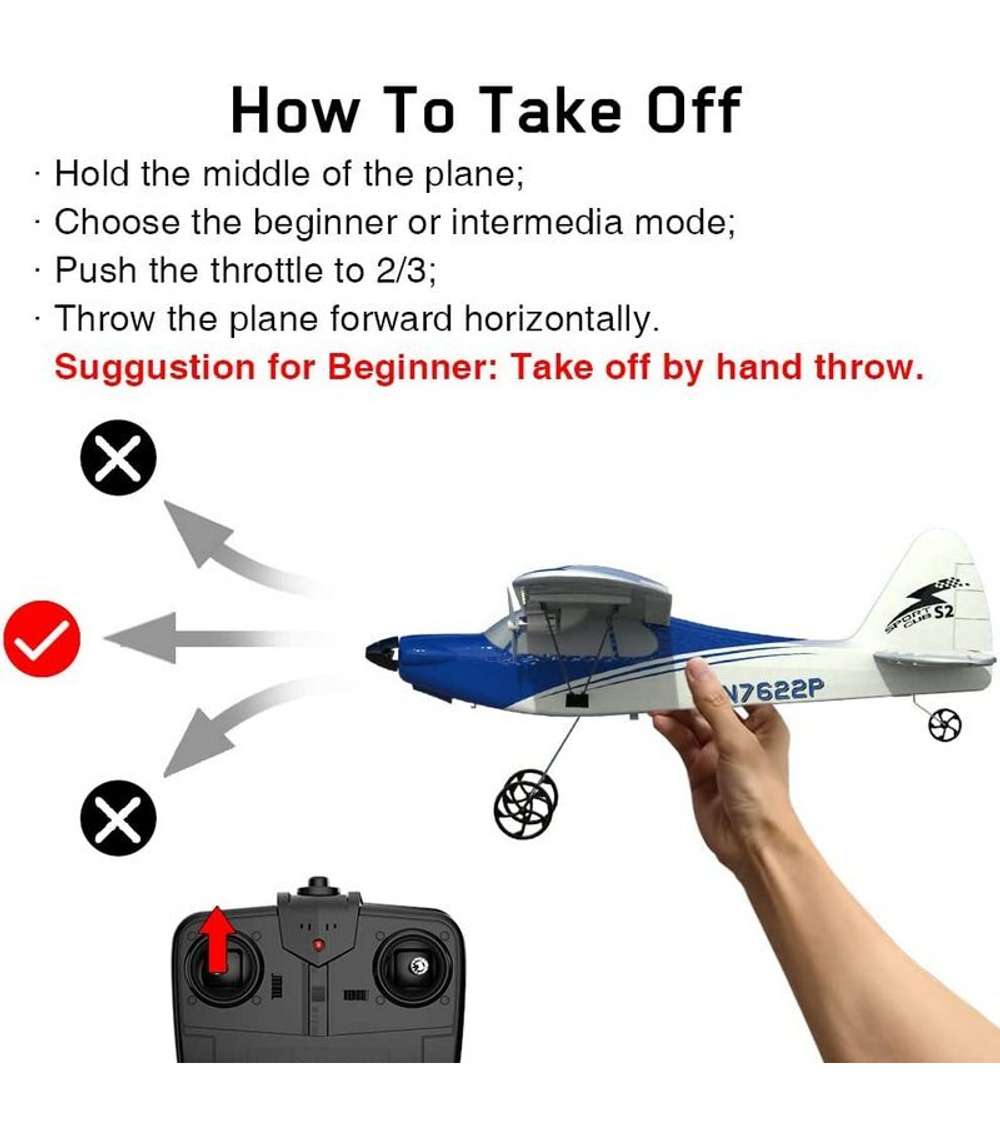 How To Take Off

· Hold the middle of the plane;
· Choose the beginner or intermedia mode;
· Push the throttle to 2/3;
· Throw the plane forward horizontally.

Suggustion for Beginner: Take off by hand throw.

SPORT CUB S2

N7622P