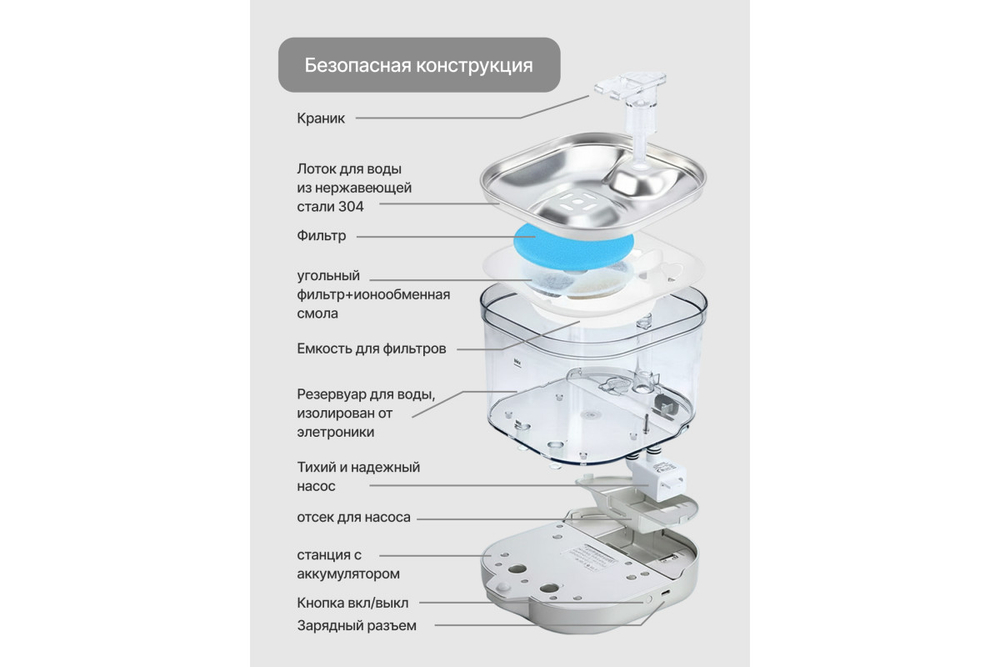 Безопасная конструкция

Краник

Лоток для воды из нержавеющей стали 304

Фильтр

угольный фильтр+ионообменная смола

Емкость для фильтров

Резервуар для воды, изолирован от элетроники

Тихий и надежный насос

отсек для насоса

станция с аккумулятором

Кнопка вкл/выкл

Зарядный разъем