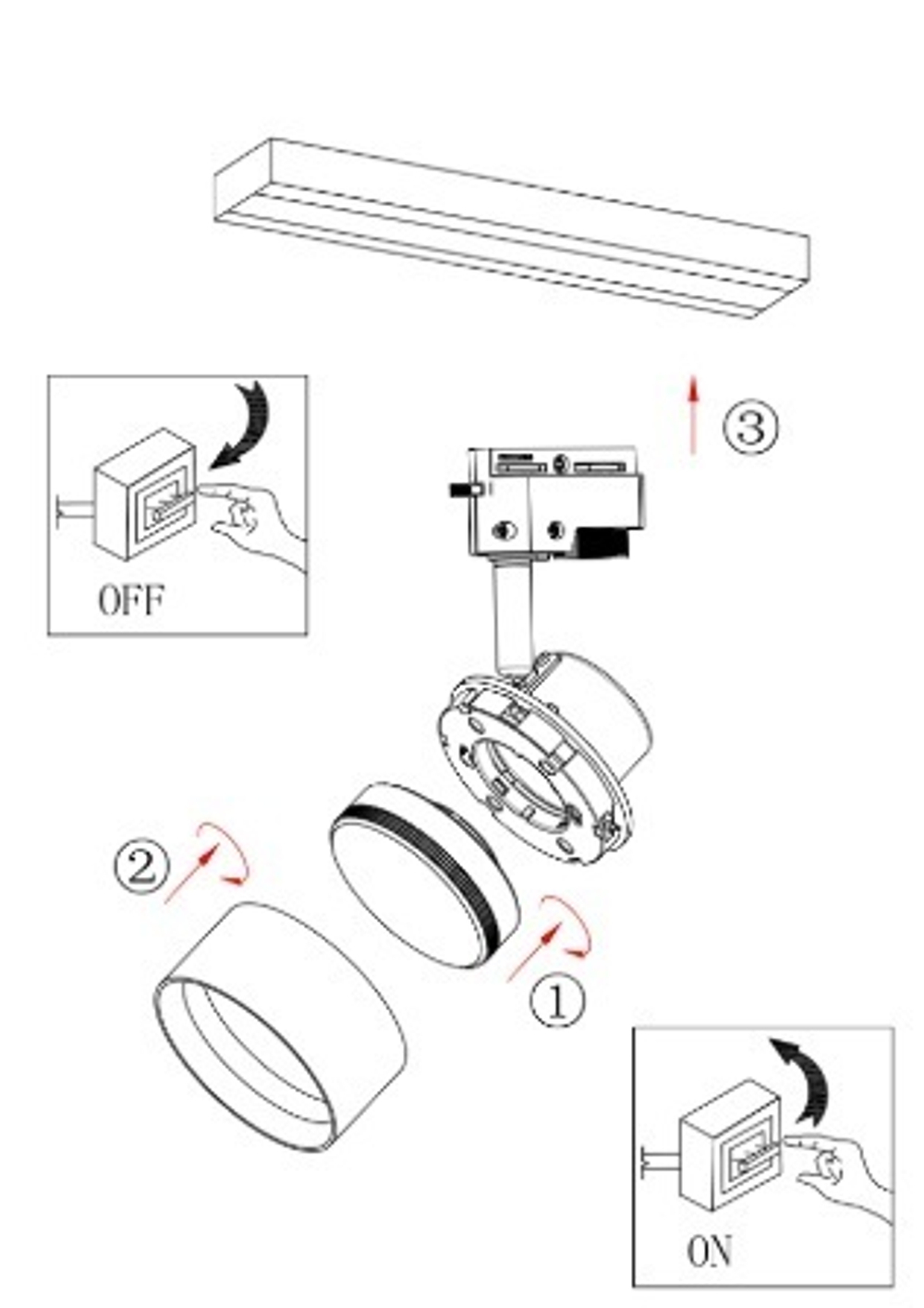 ③

OFF

②

①

ON